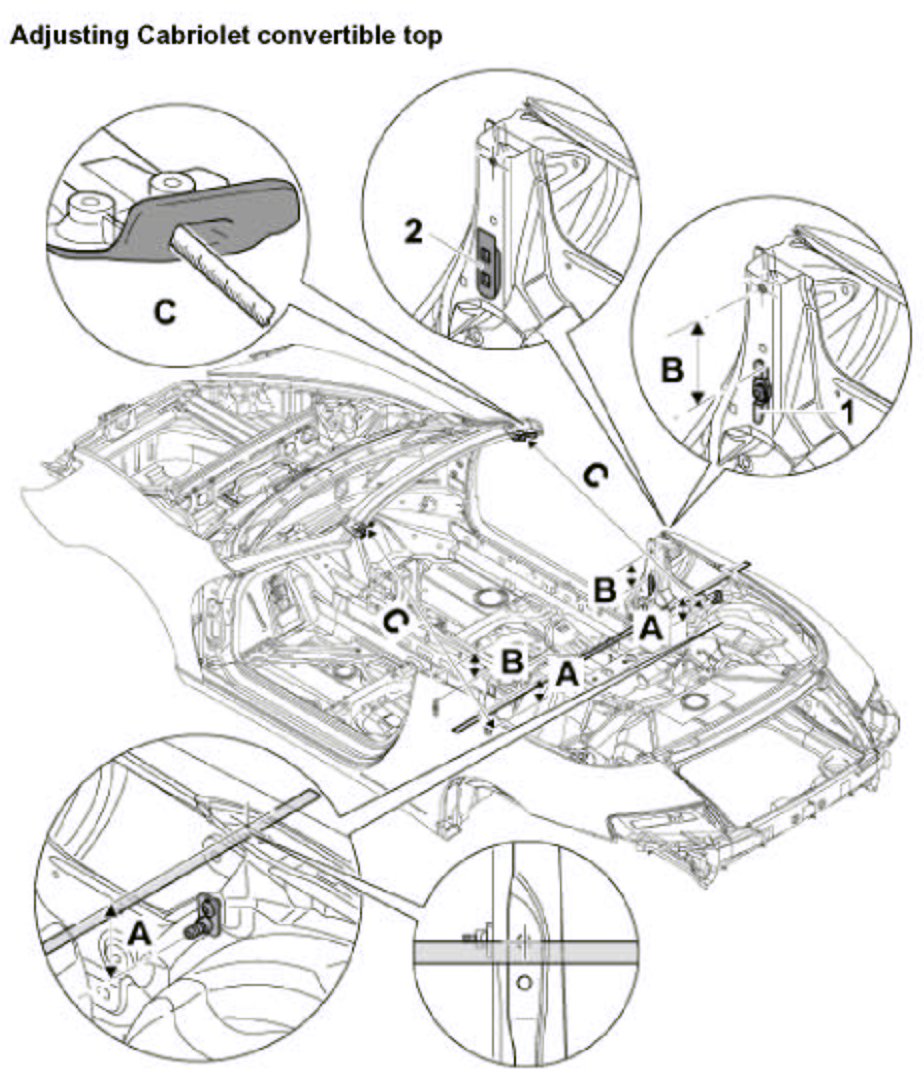 Adjusting Cabriolet convertible top

C

2

B

1

C

B

A

C

B

A

A