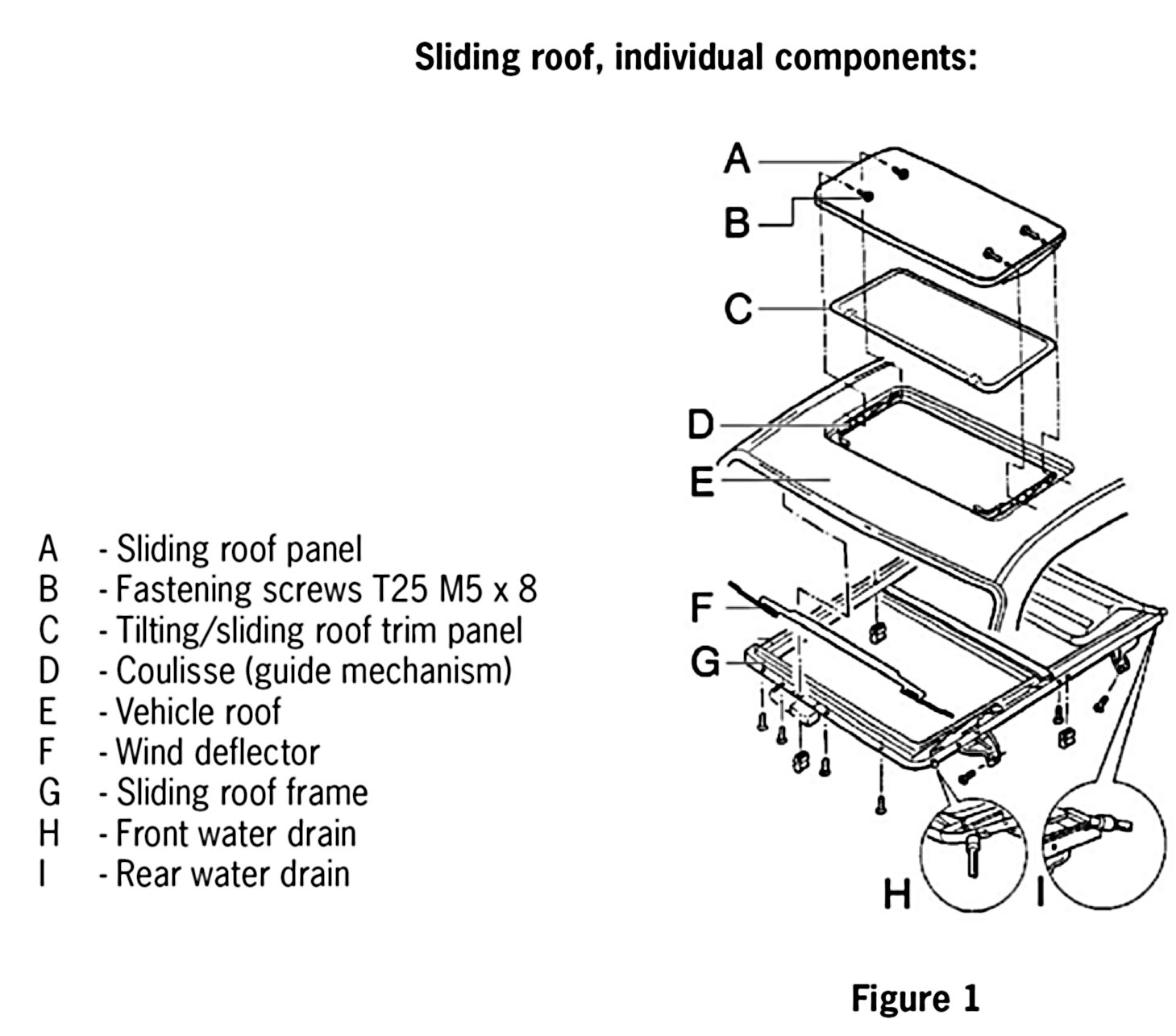 Sliding roof, individual components:

A - Sliding roof panel
B - Fastening screws T25 M5 x 8
C - Tilting/sliding roof trim panel
D - Coulisse (guide mechanism)
E - Vehicle roof
F - Wind deflector
G - Sliding roof frame
H - Front water drain
I - Rear water drain

A
B
C
D
E
F
G
H
I

Figure 1