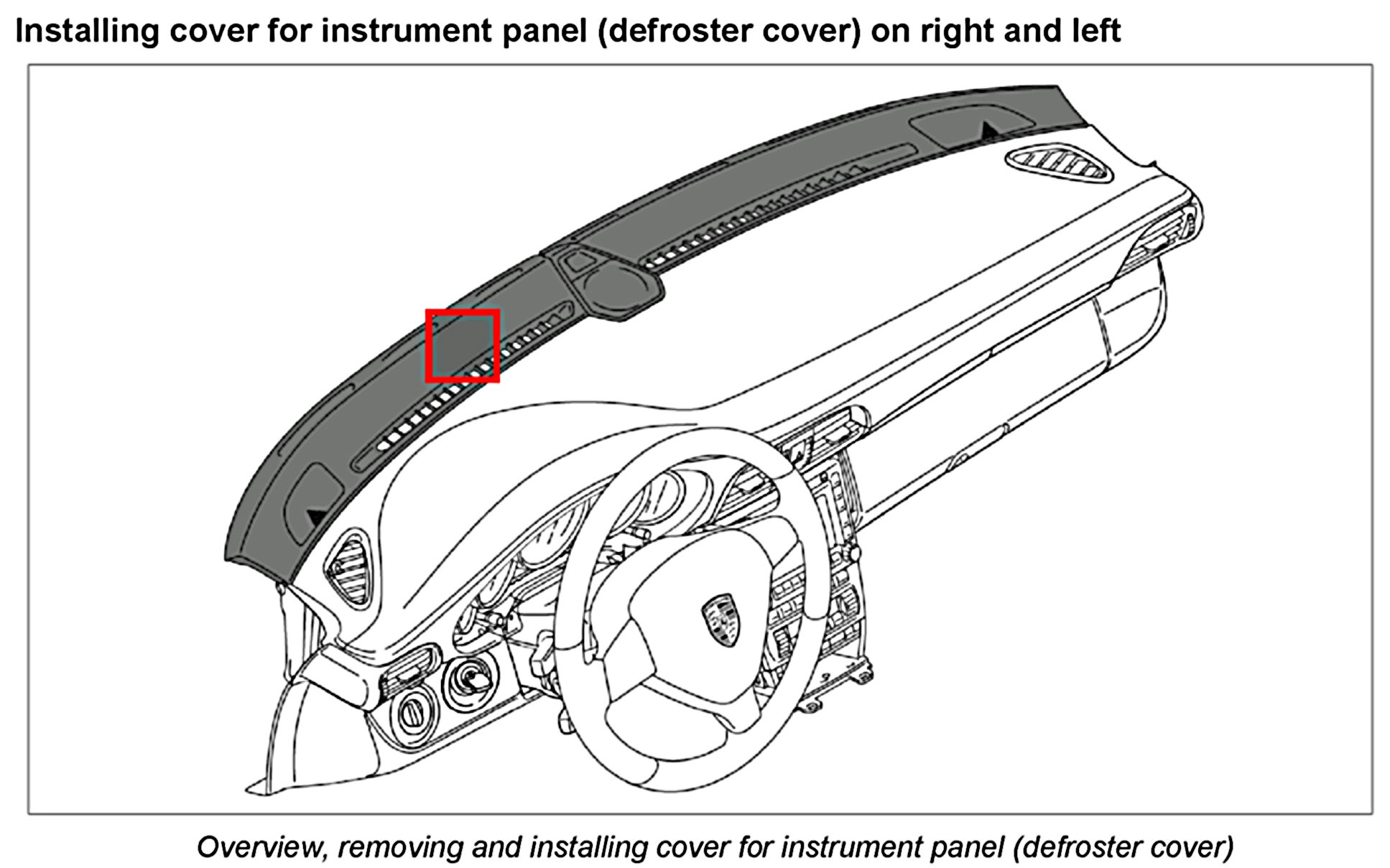 Installing cover for instrument panel (defroster cover) on right and left

Overview, removing and installing cover for instrument panel (defroster cover)