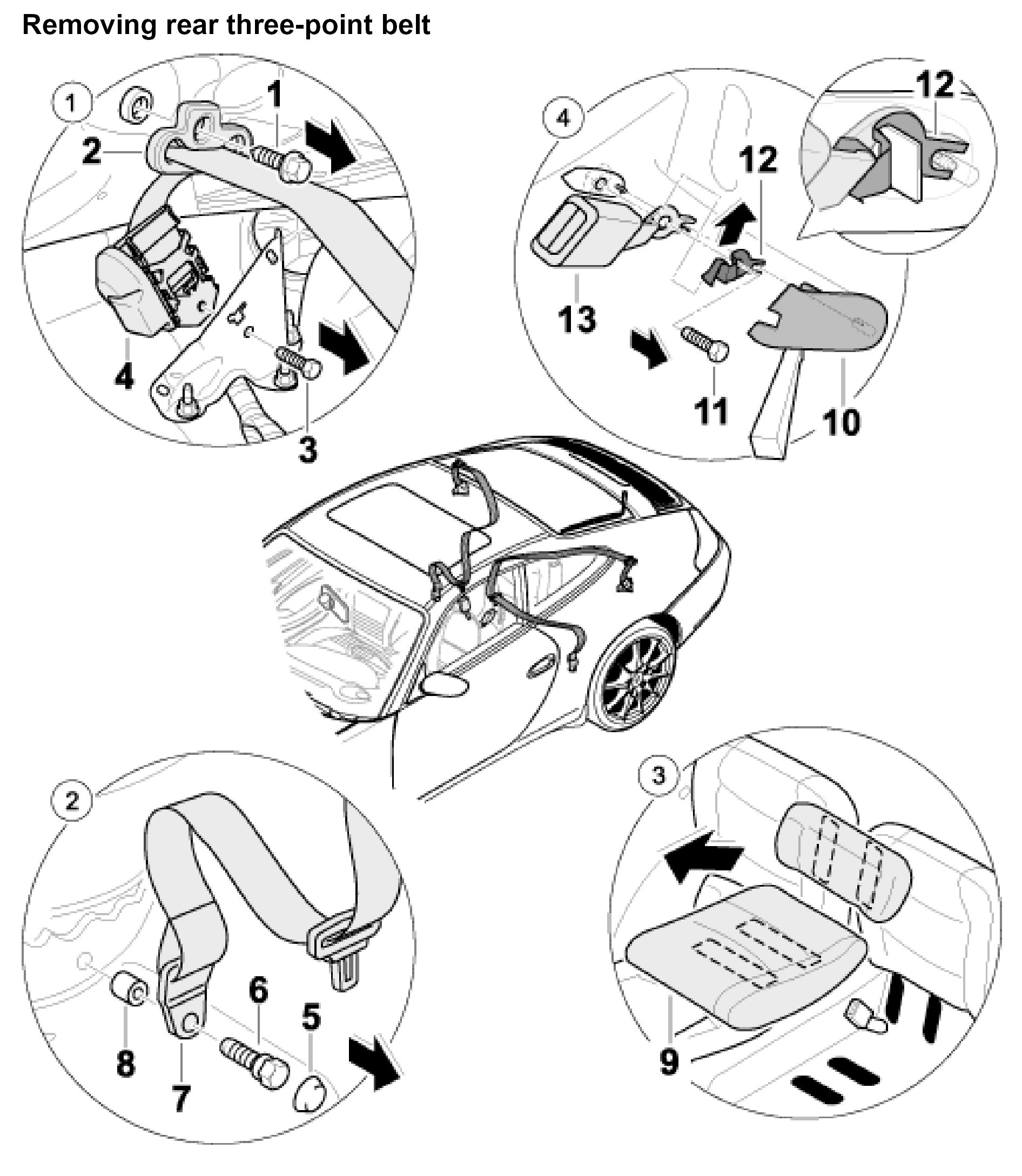 Removing rear three-point belt

1
1
2
4
3

4
12
12
13
11
10

2
8
7
6
5

3
9