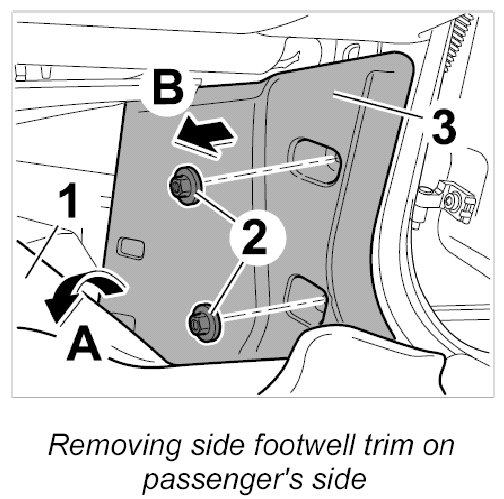 B
3
1
2
A

Removing side footwell trim on passenger's side