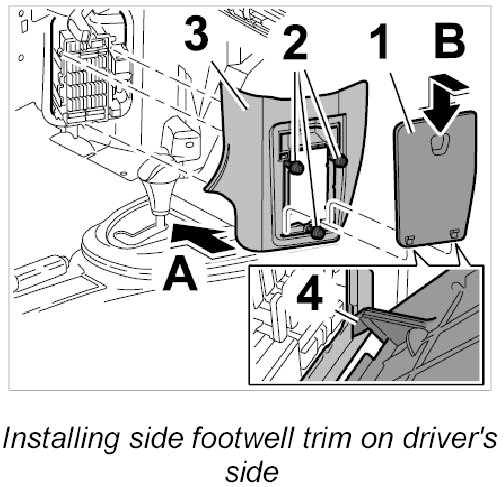 3
2
1
B
A
4

Installing side footwell trim on driver's side