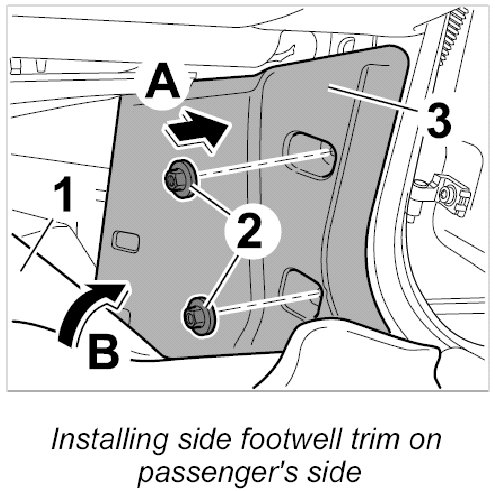 A
3
1
2
B

Installing side footwell trim on passenger's side