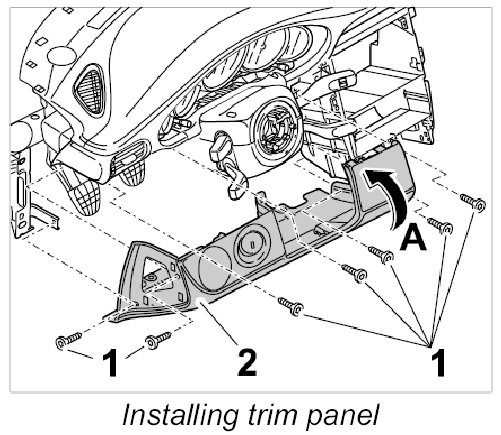 A

1

2

1

Installing trim panel