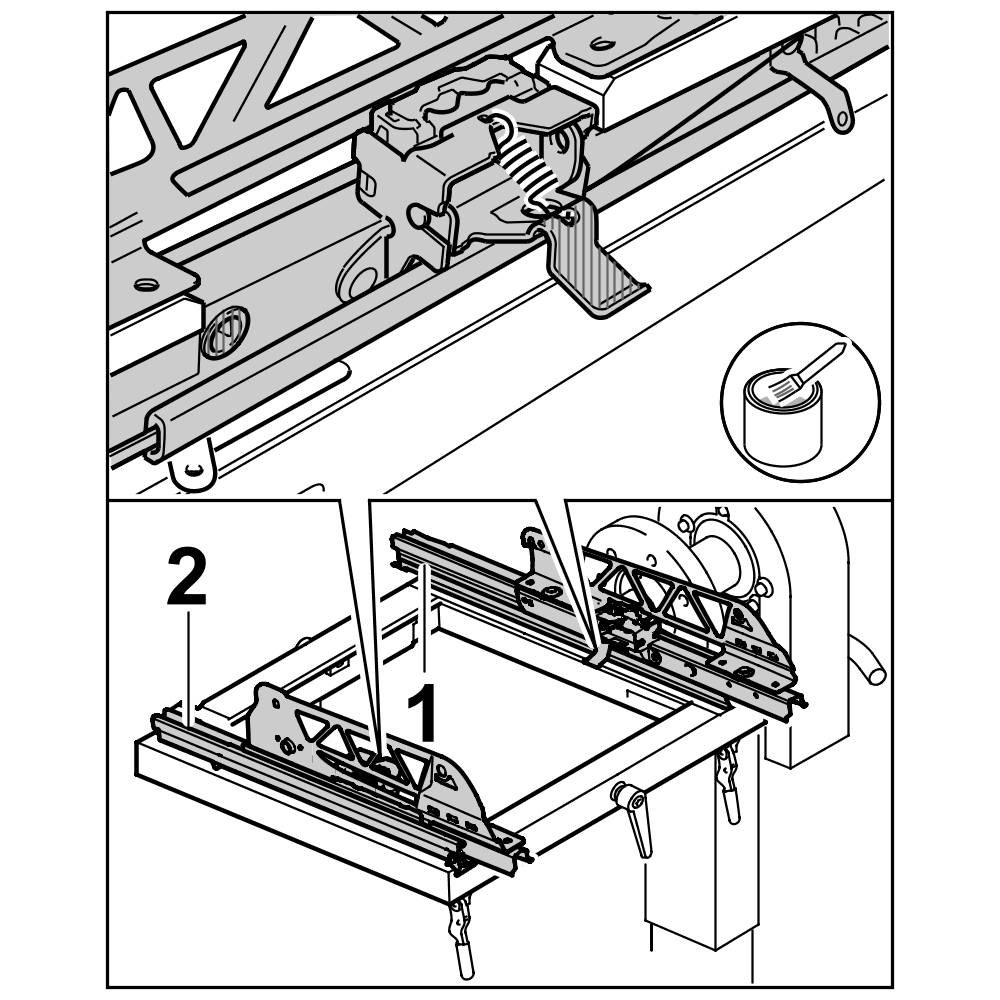 2
1