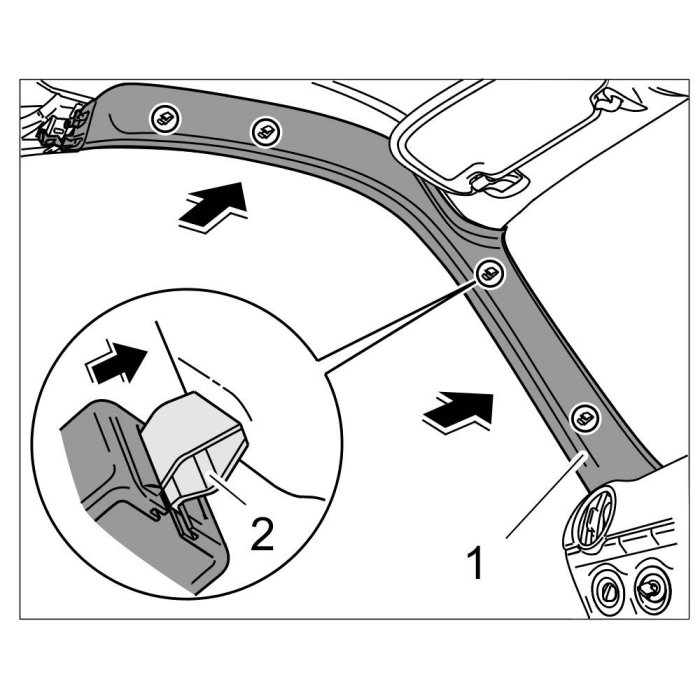 2

1