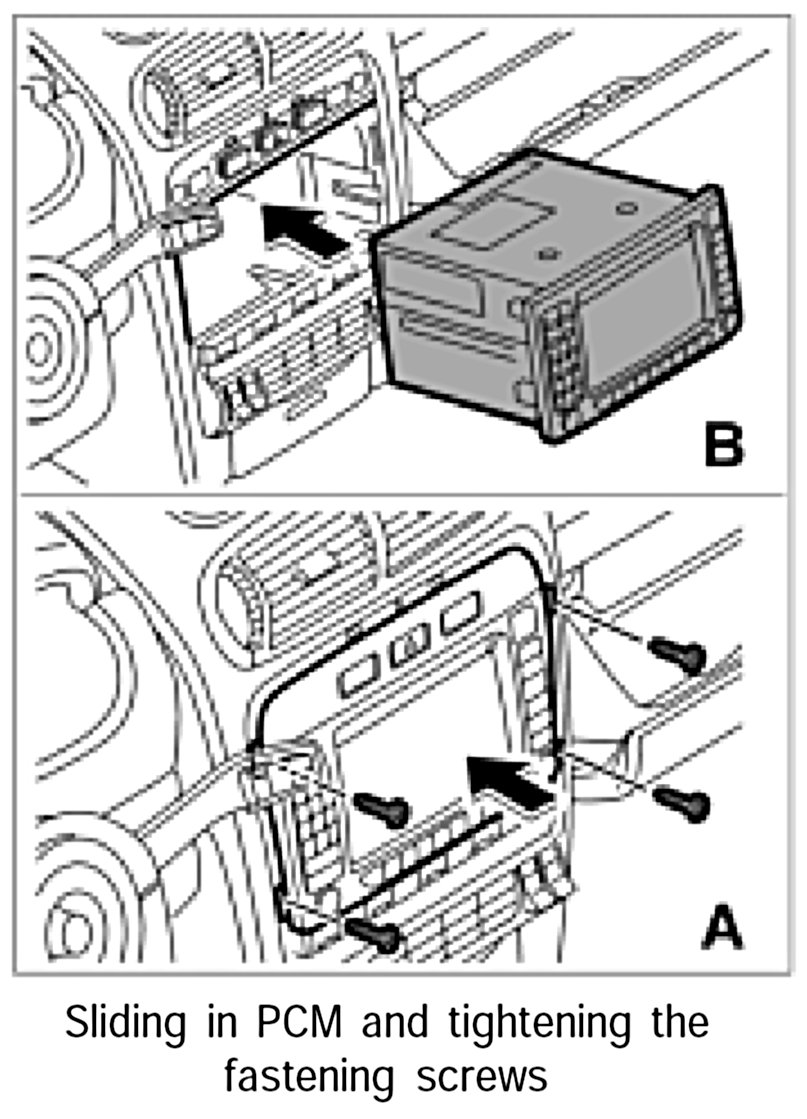 B

A

Sliding in PCM and tightening the fastening screws