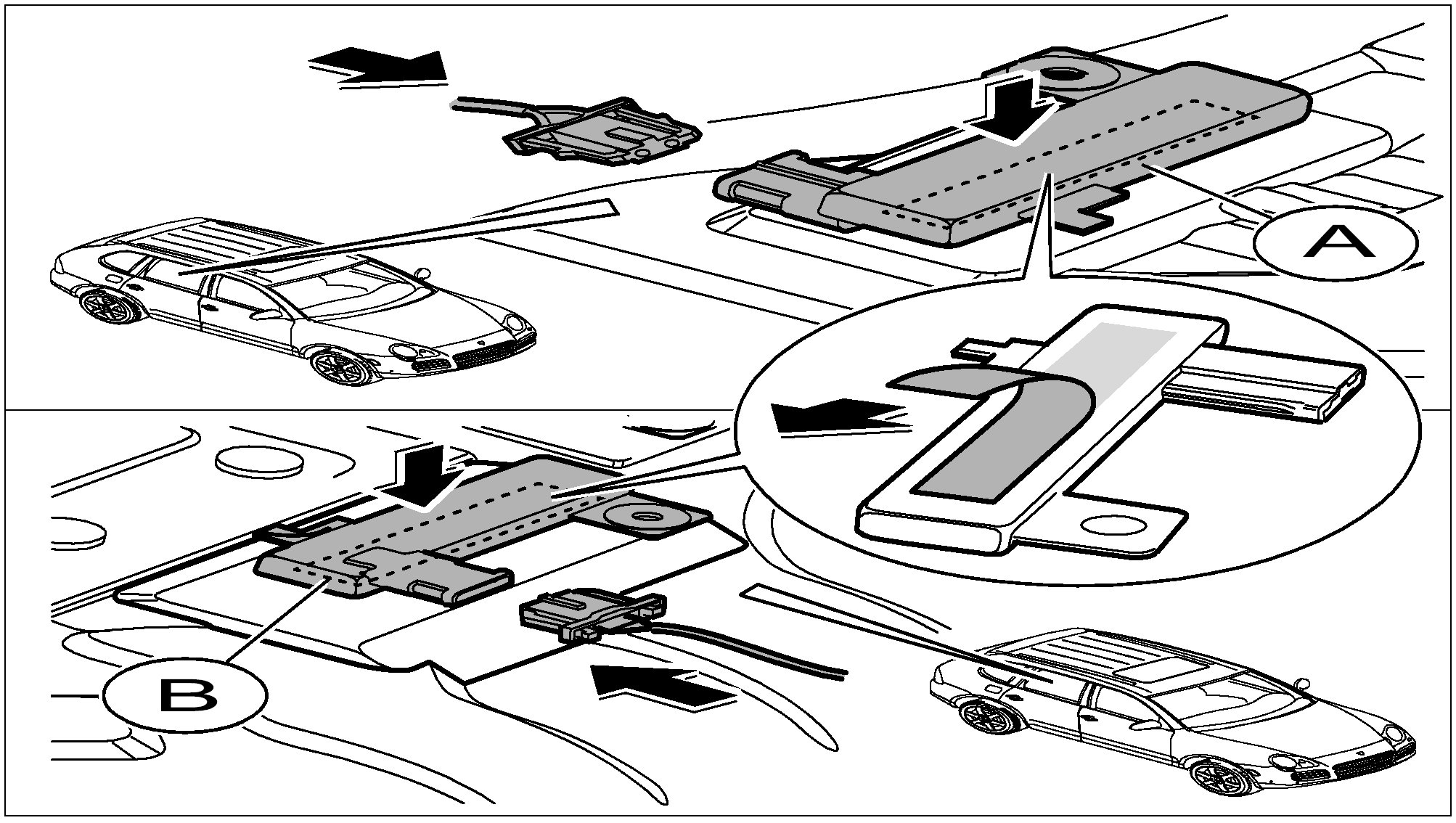 A

B