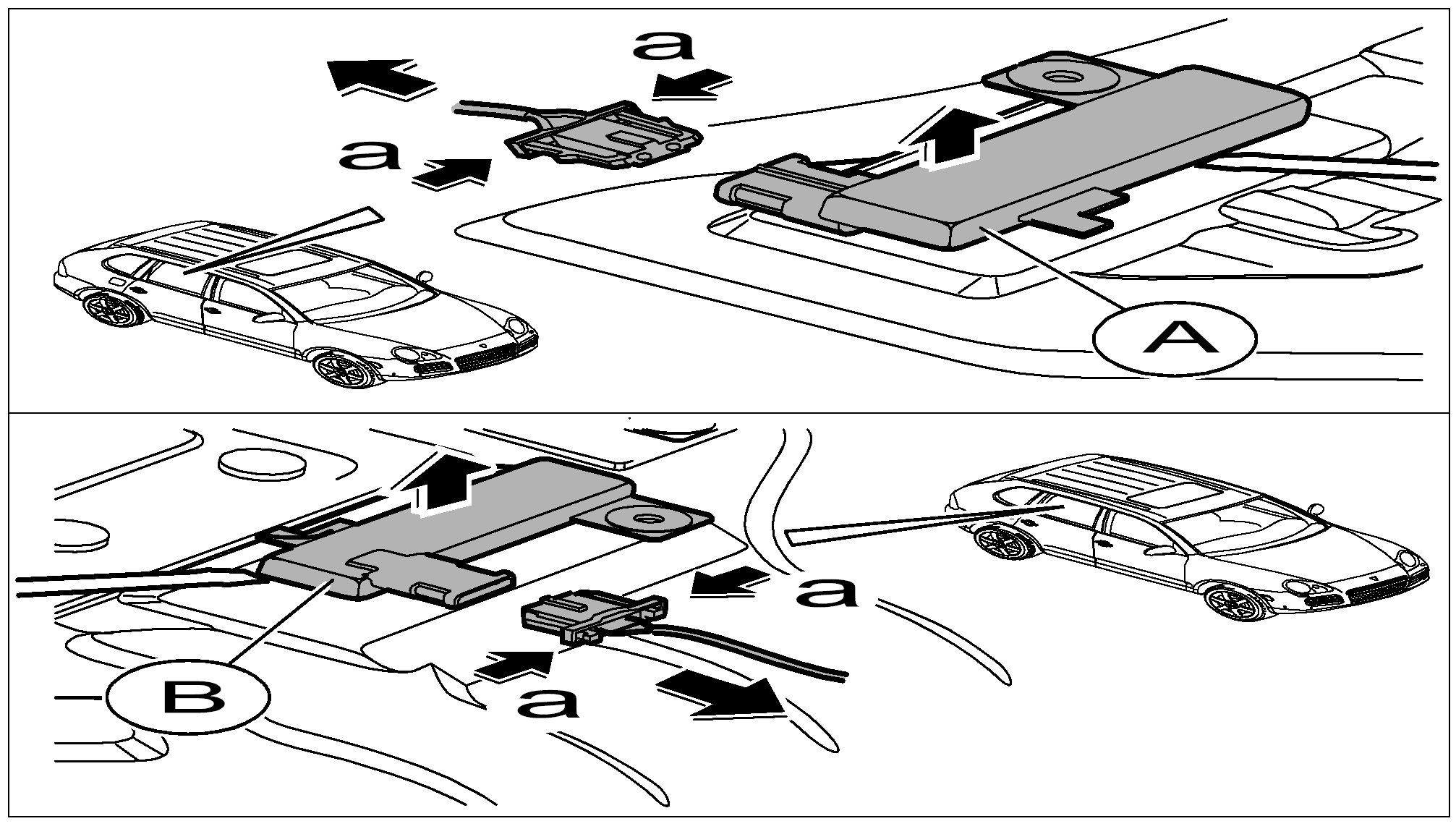 a

a

A

a

B

a