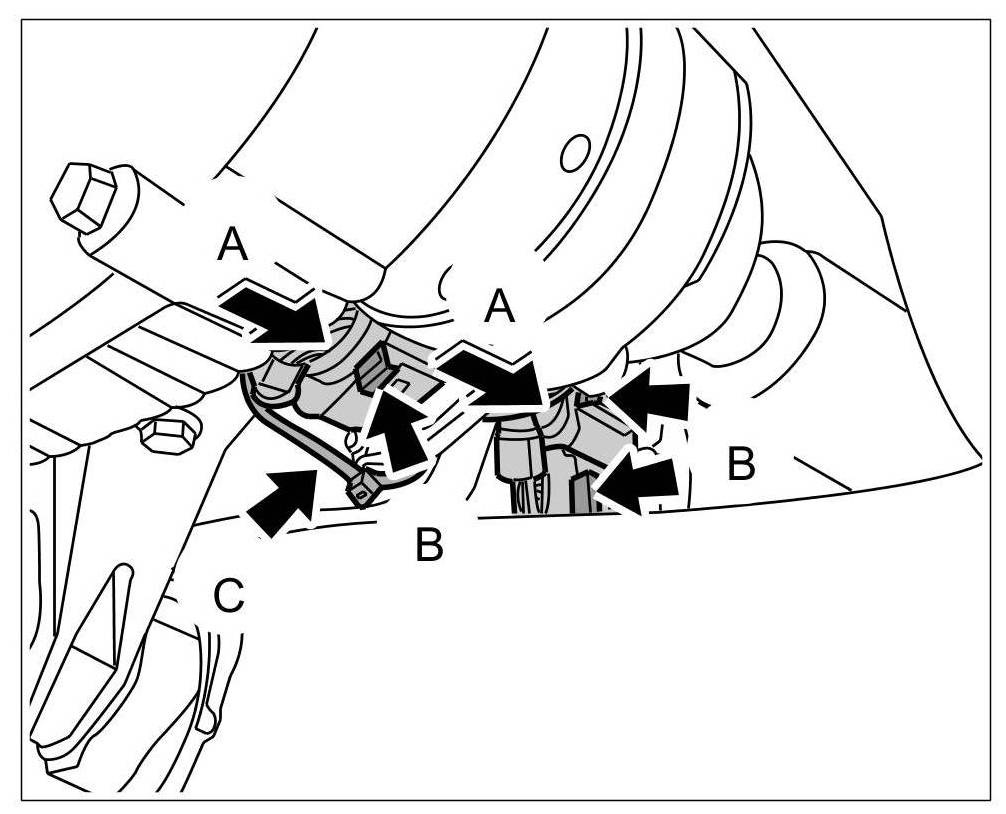 A
A
B
B
C