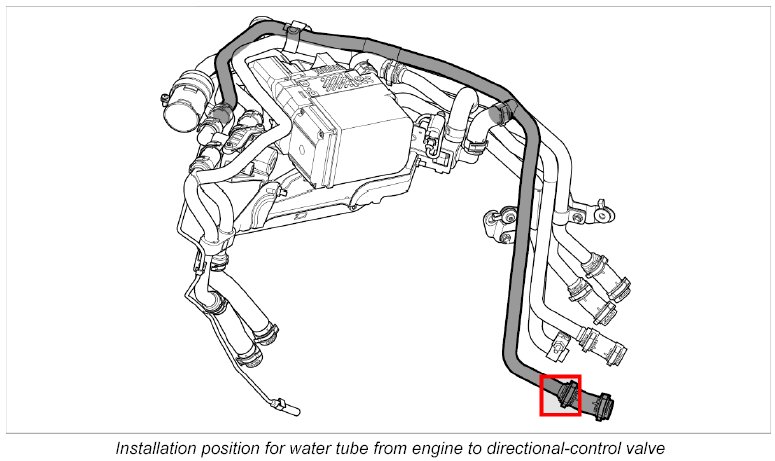 Installation position for water tube from engine to directional-control valve