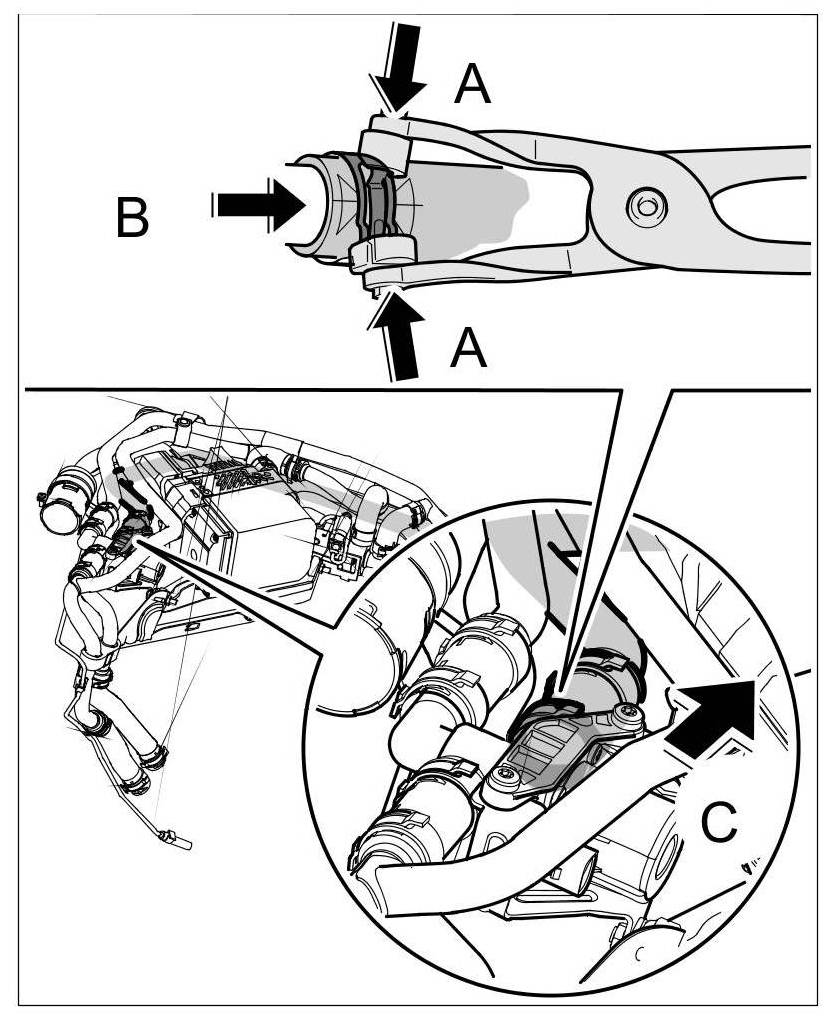 A
B
A
C