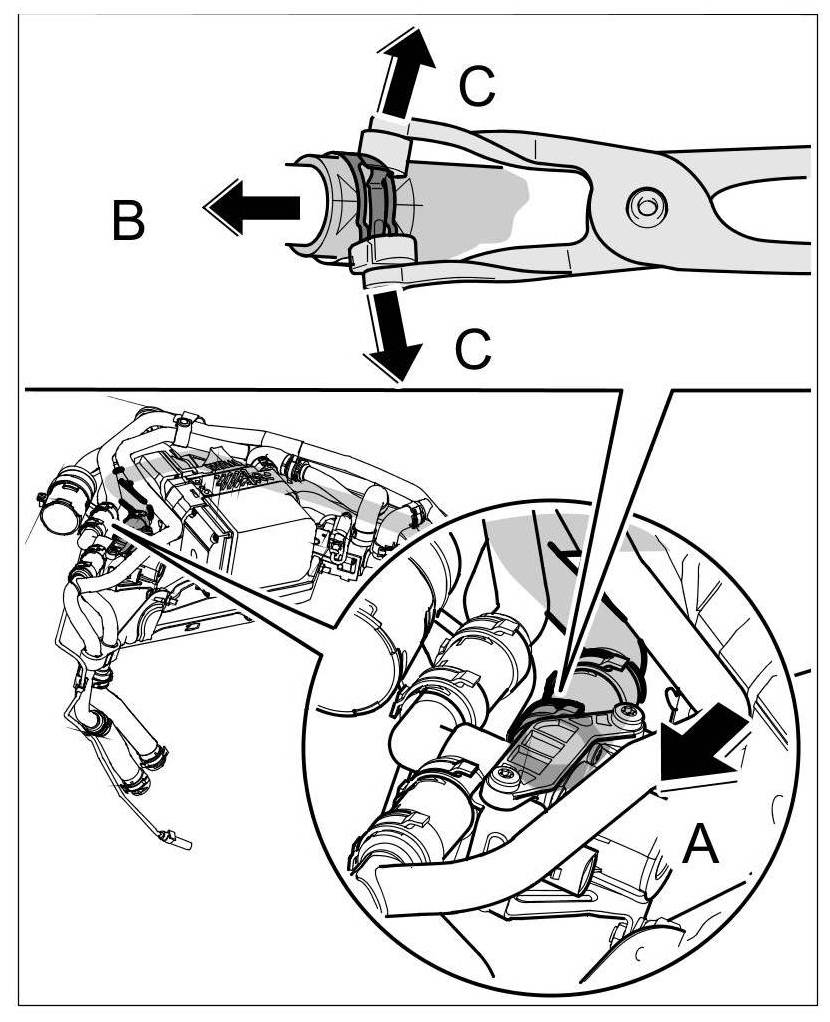 C
B
C
A