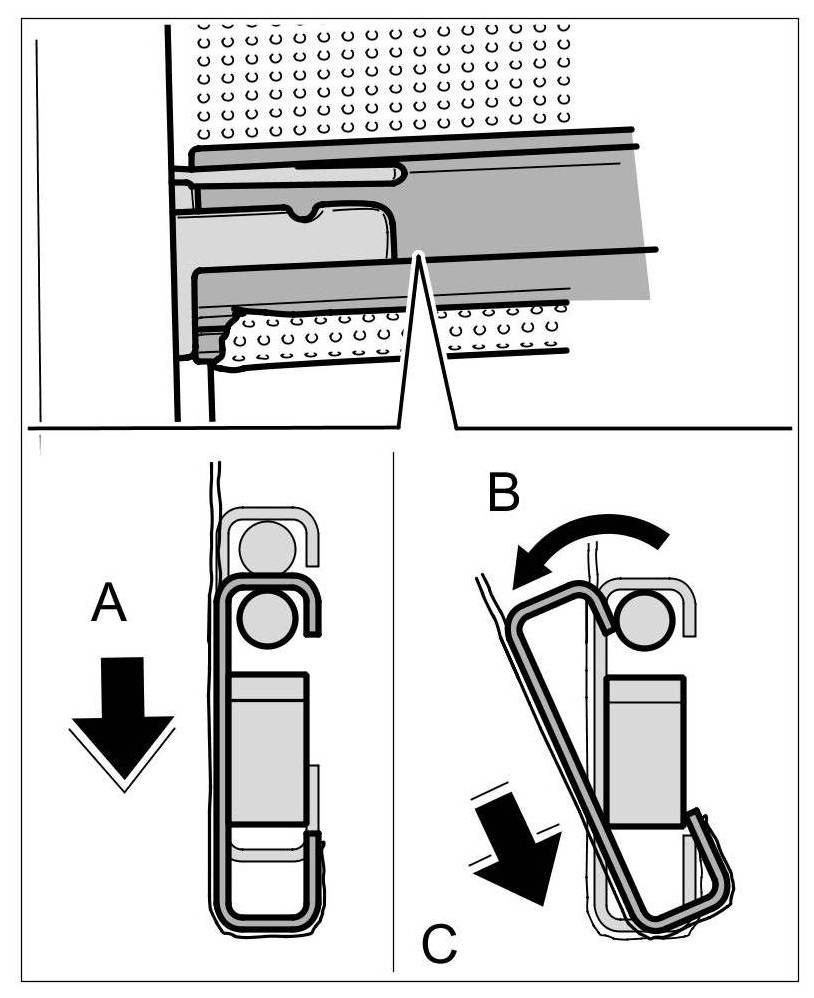 A
B
C