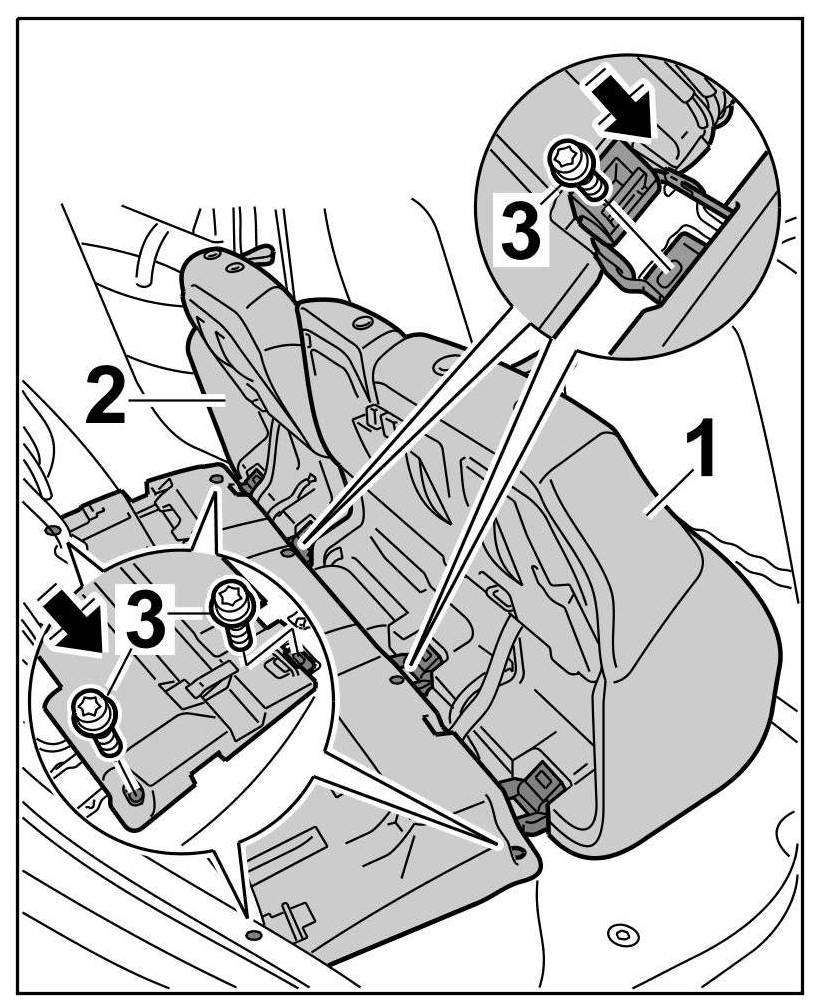 3
2
1
3