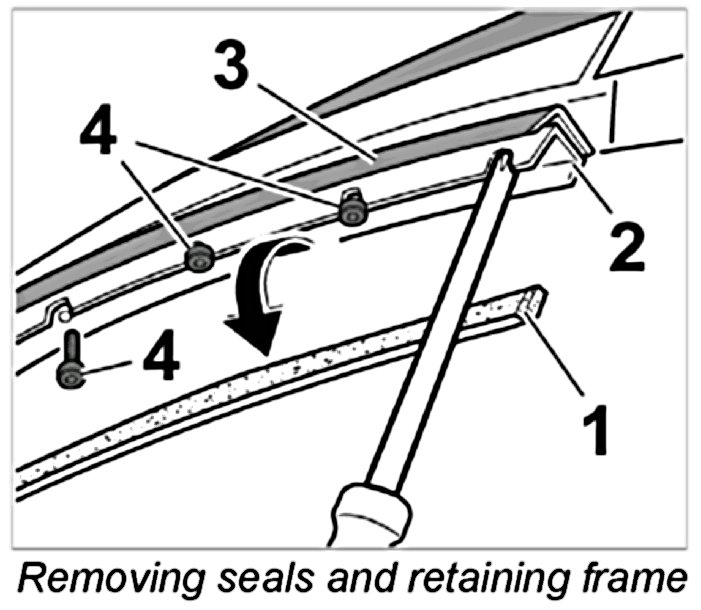 3
4
2
4
1
Removing seals and retaining frame