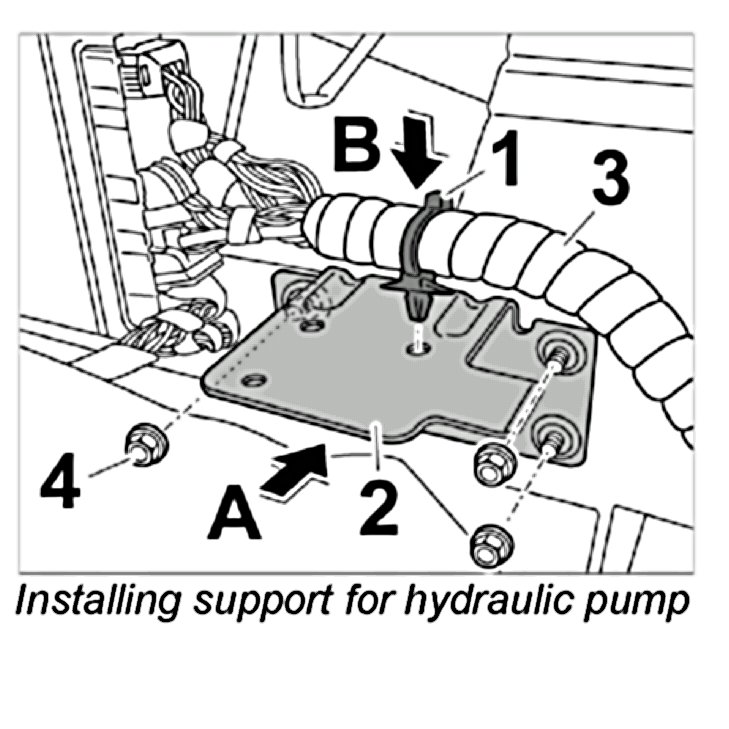 B
1
3
4
A
2

Installing support for hydraulic pump