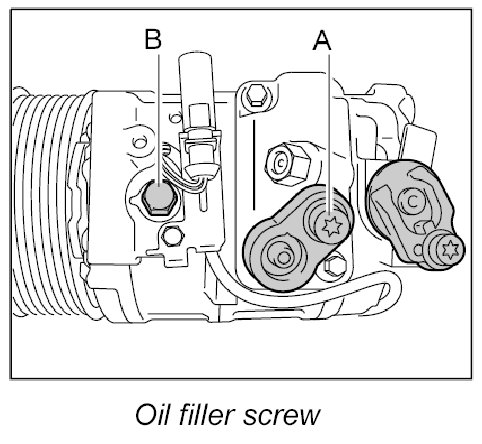 B
A

Oil filler screw