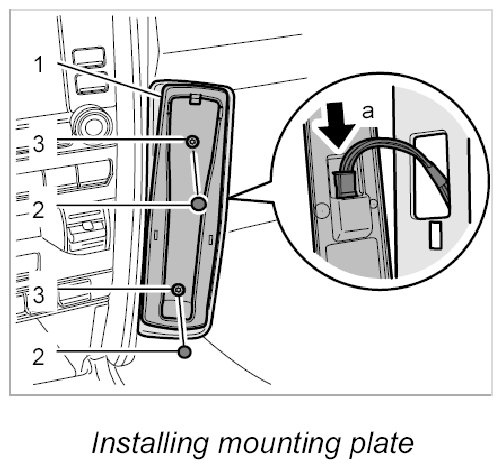 1
3
2
3
2
a

Installing mounting plate