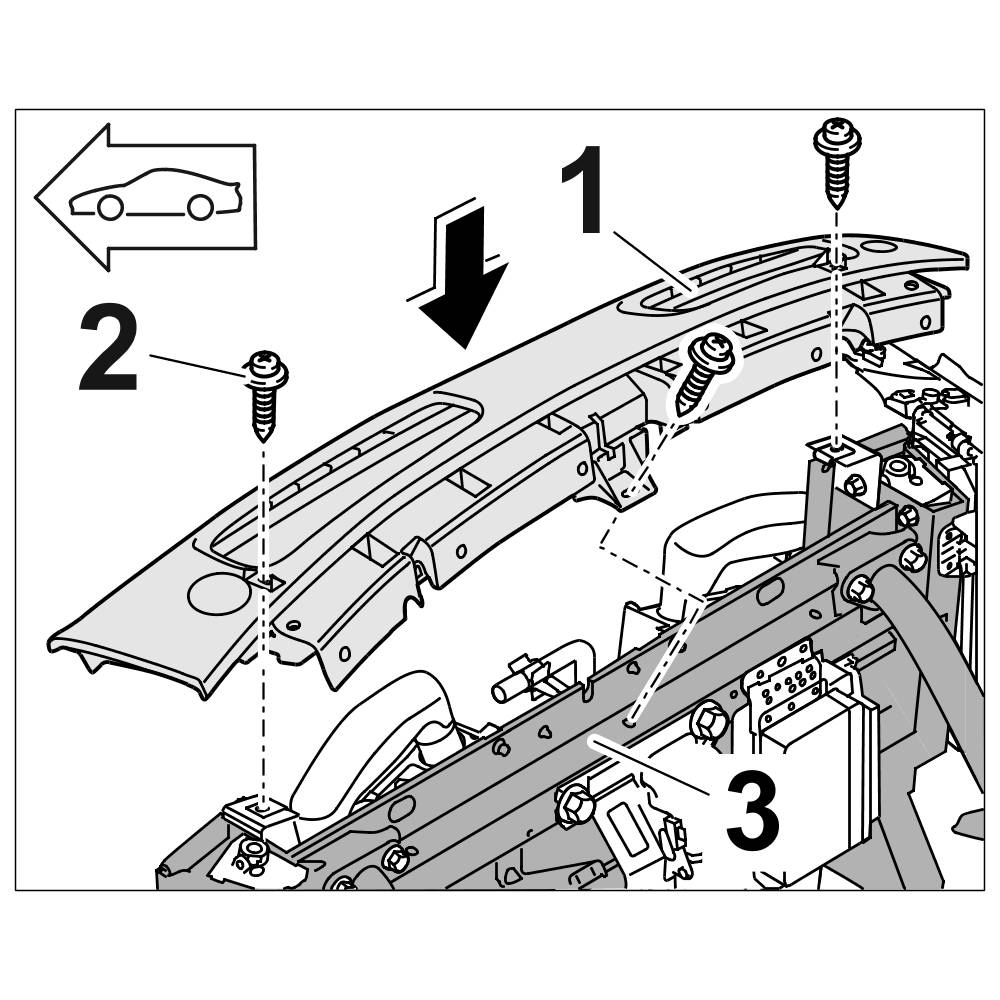 1
2
3