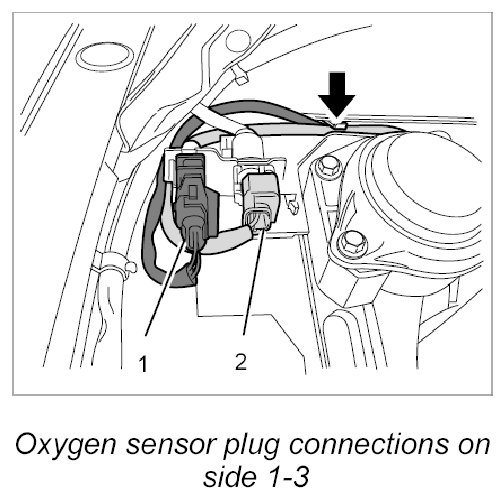 1

2

Oxygen sensor plug connections on side 1-3