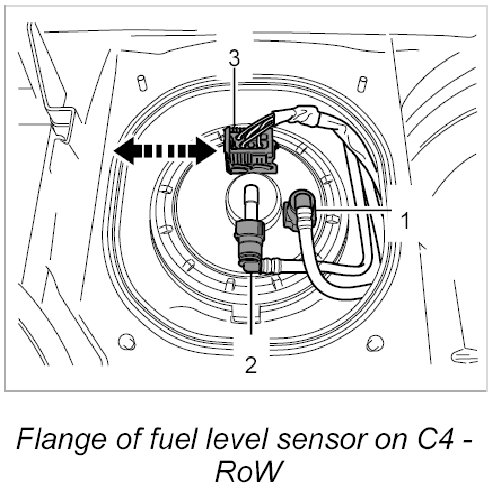 3
1
2

Flange of fuel level sensor on C4 - RoW