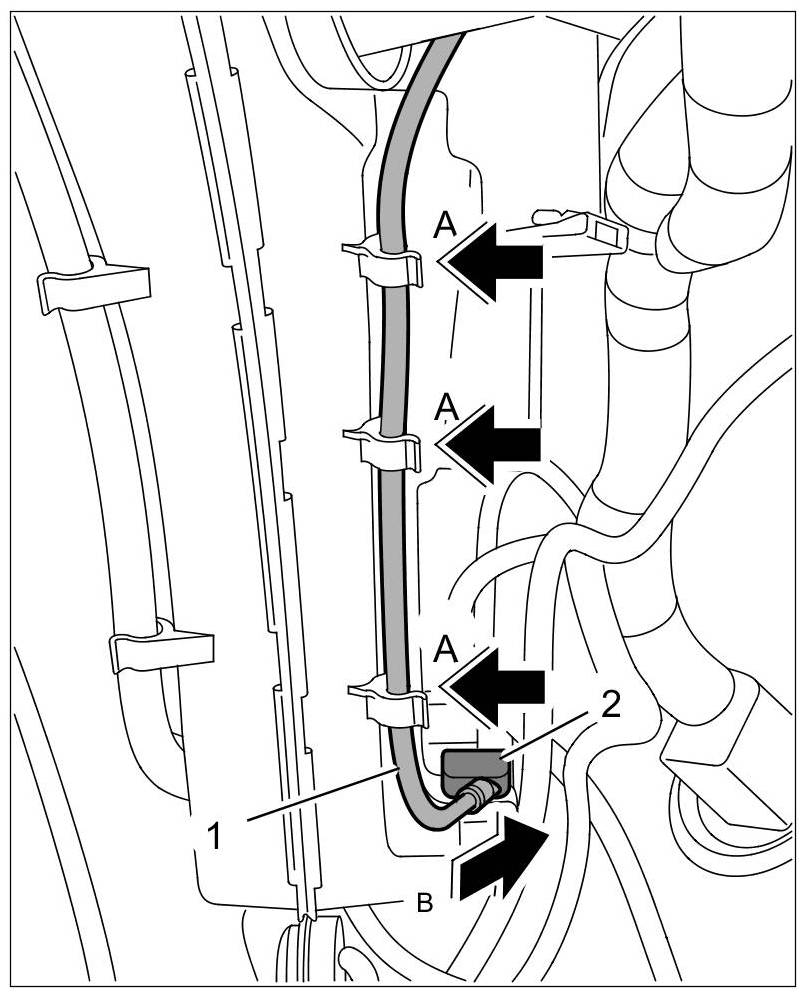 A
A
A
2
1
B