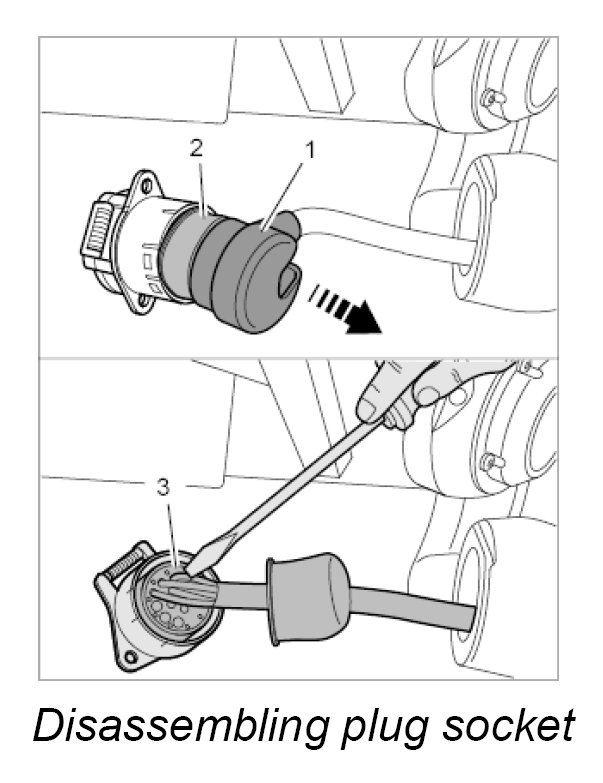 2
1
3
Disassembling plug socket