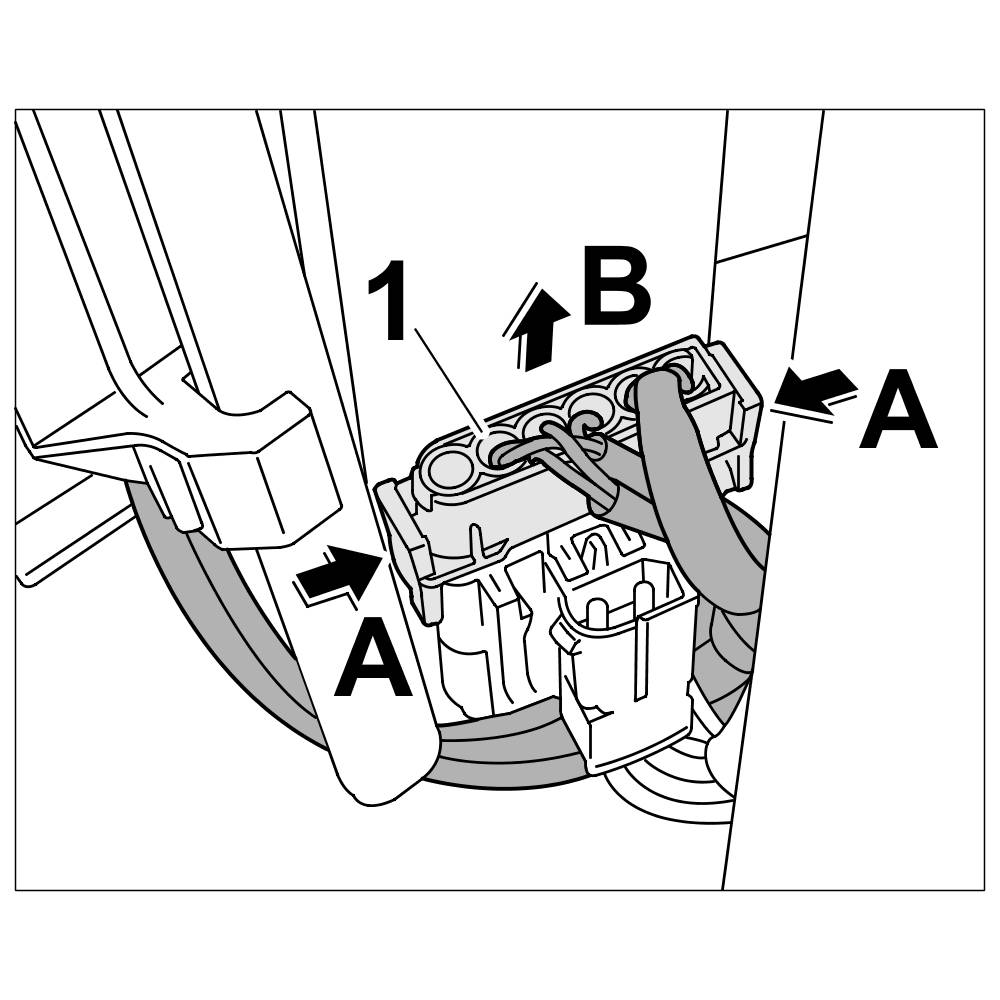 1
B
A
A