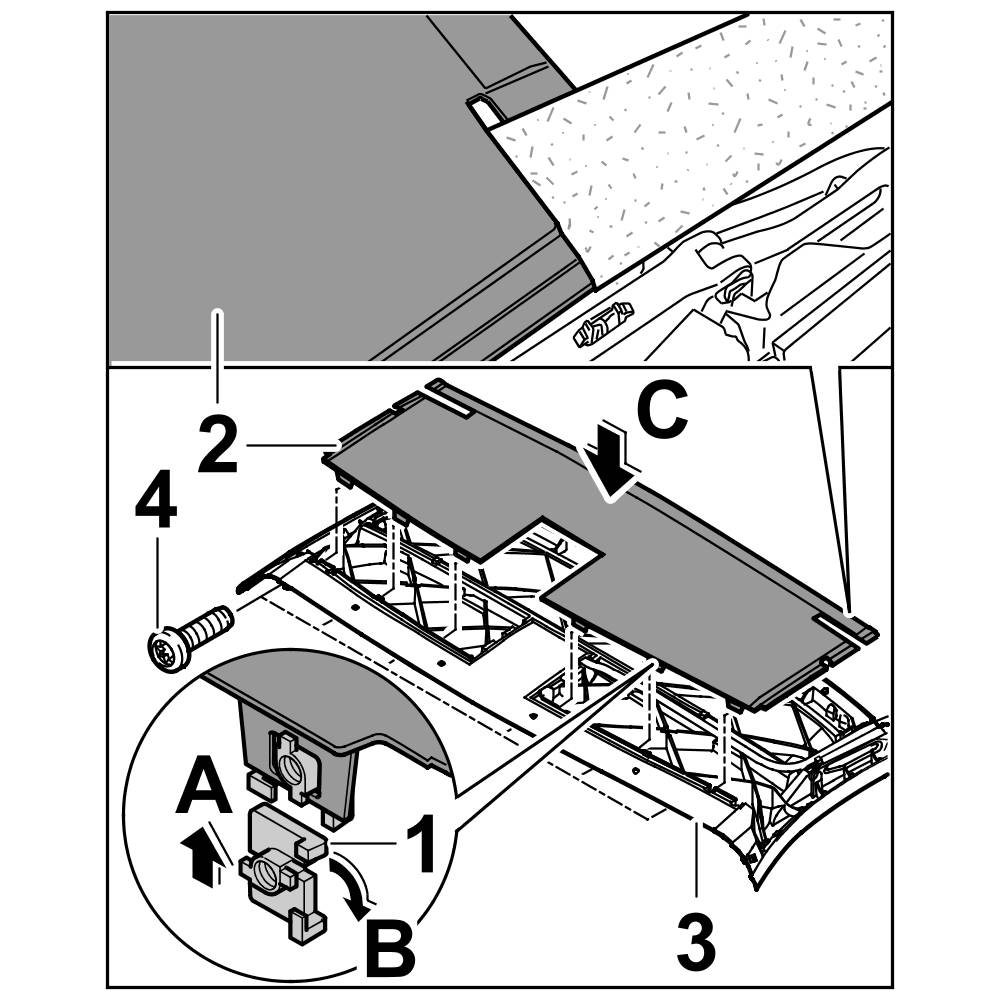 2
C
4
A
1
B
3