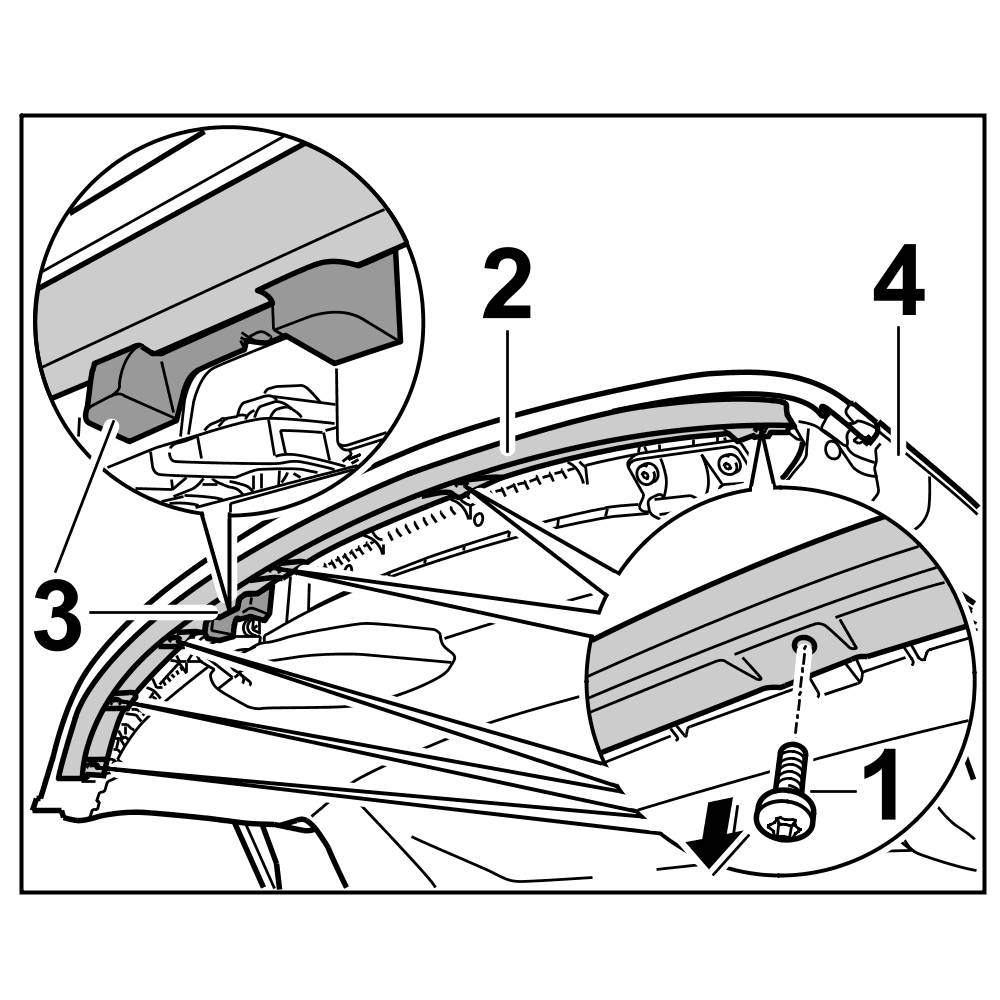 2
4
3
1