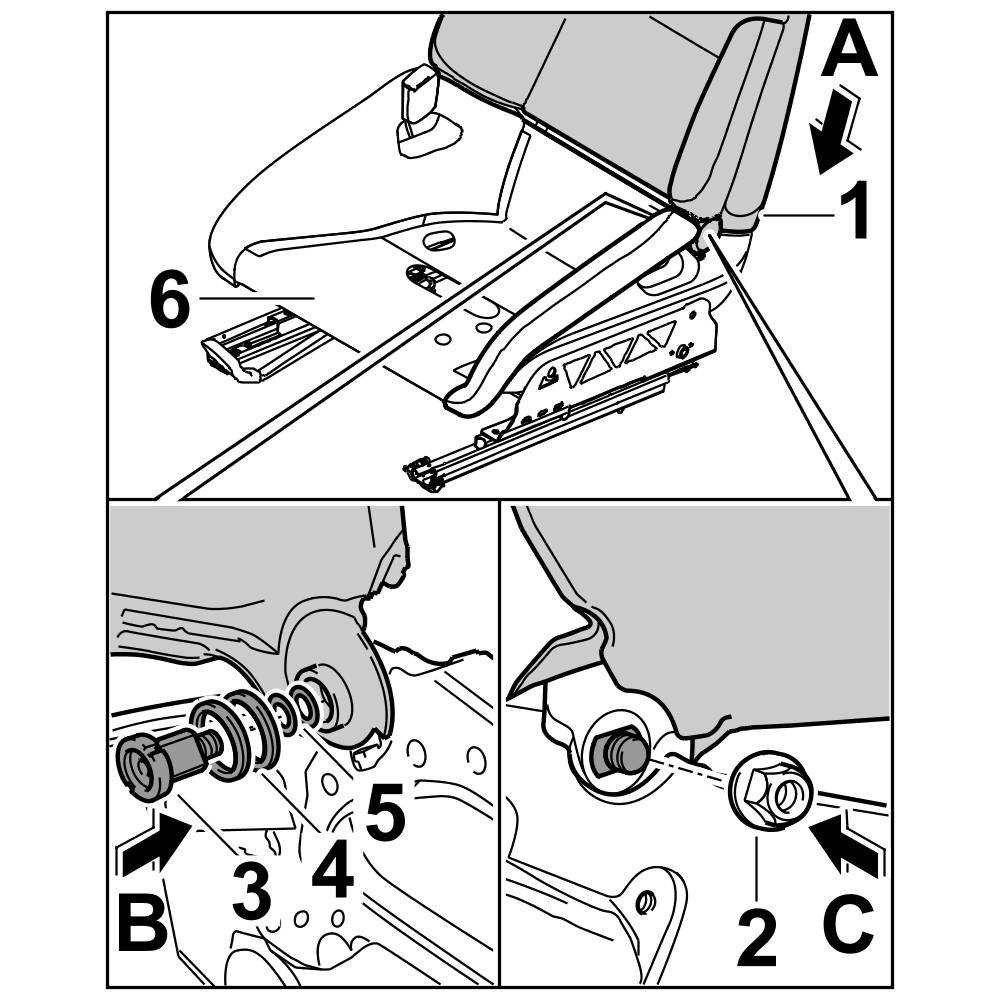 A
1
6
B
3
4
5
2
C