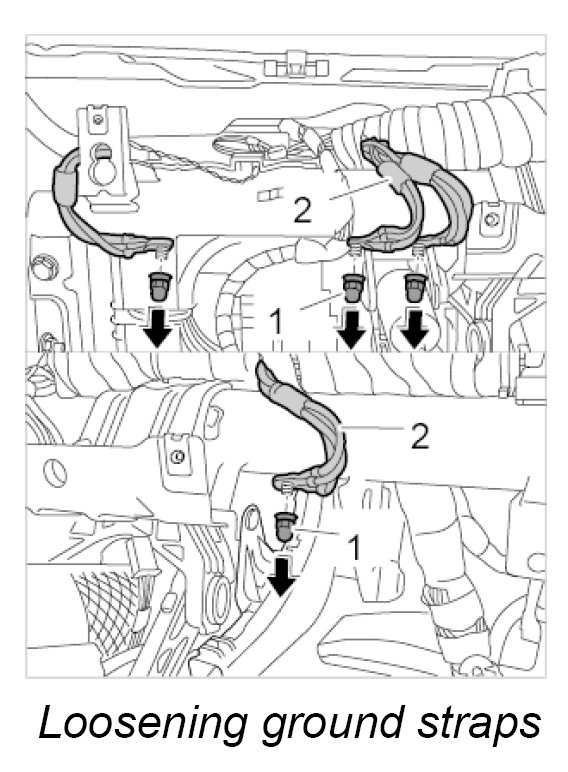 2
1
2
1
Loosening ground straps