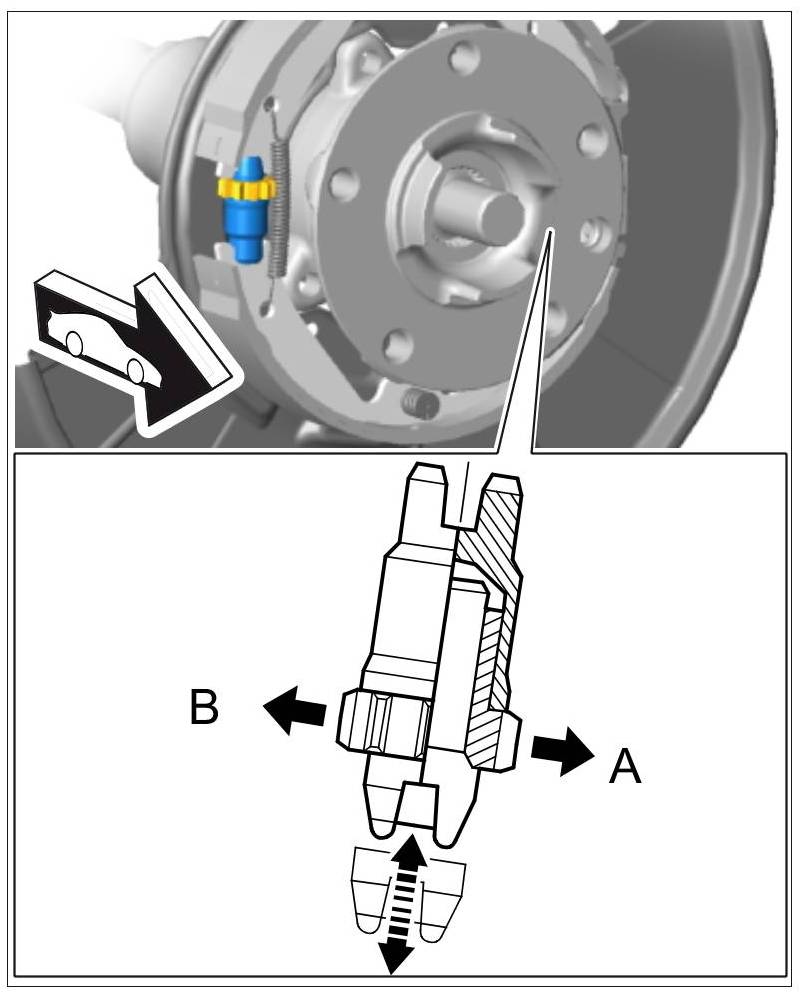 B

A