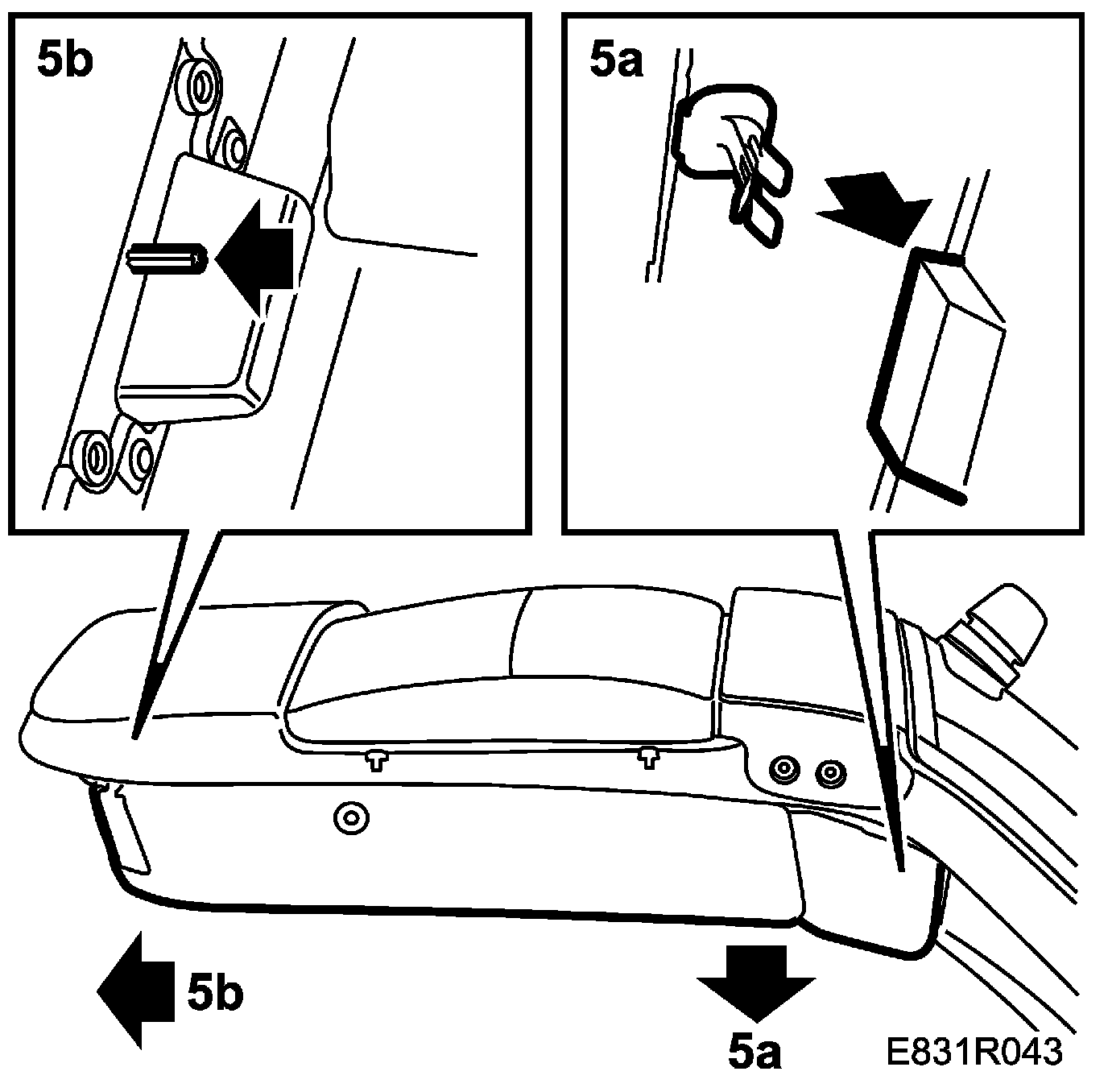 5b

5a

5b

5a

E831R043