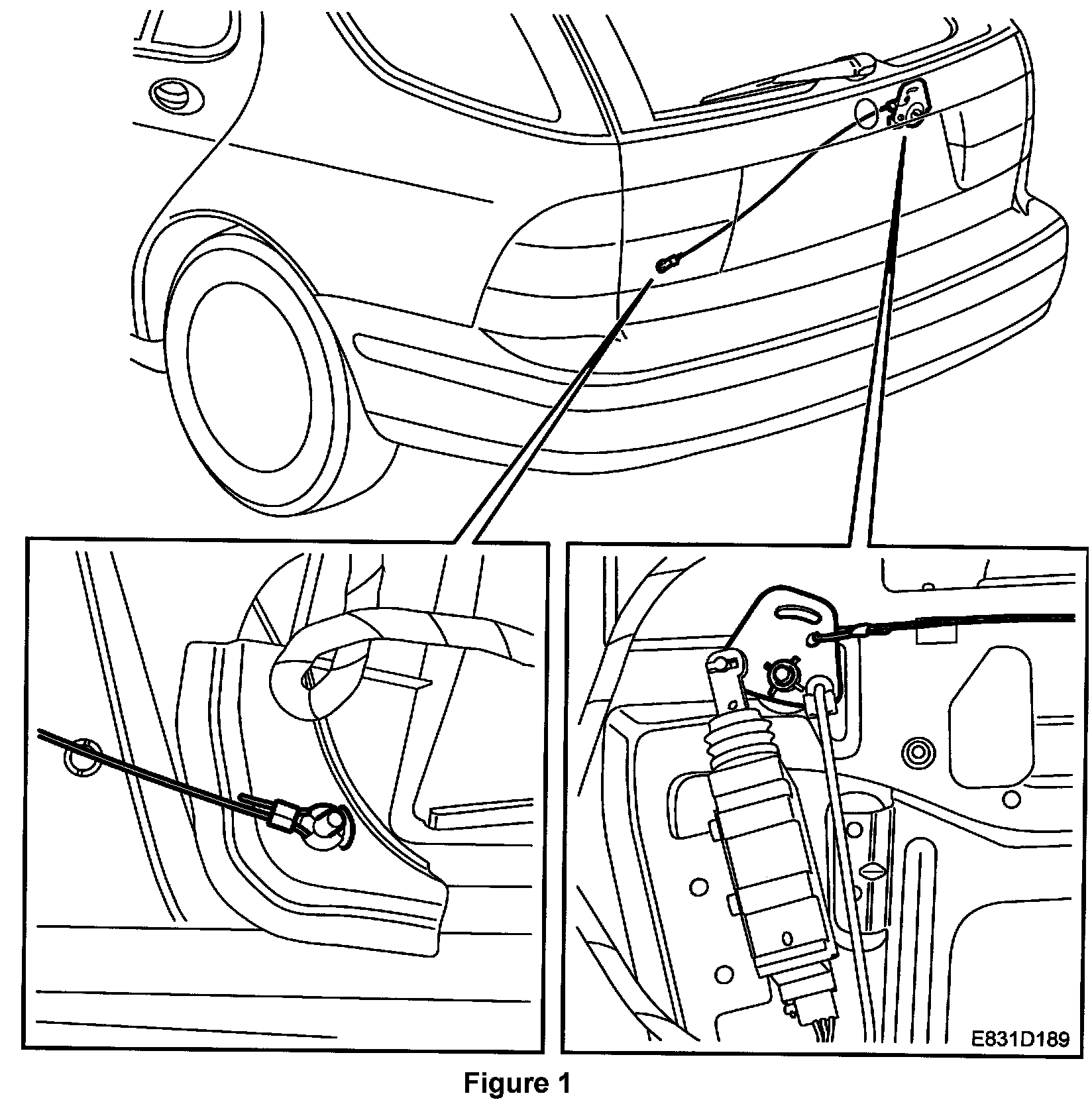 E831D189

Figure 1