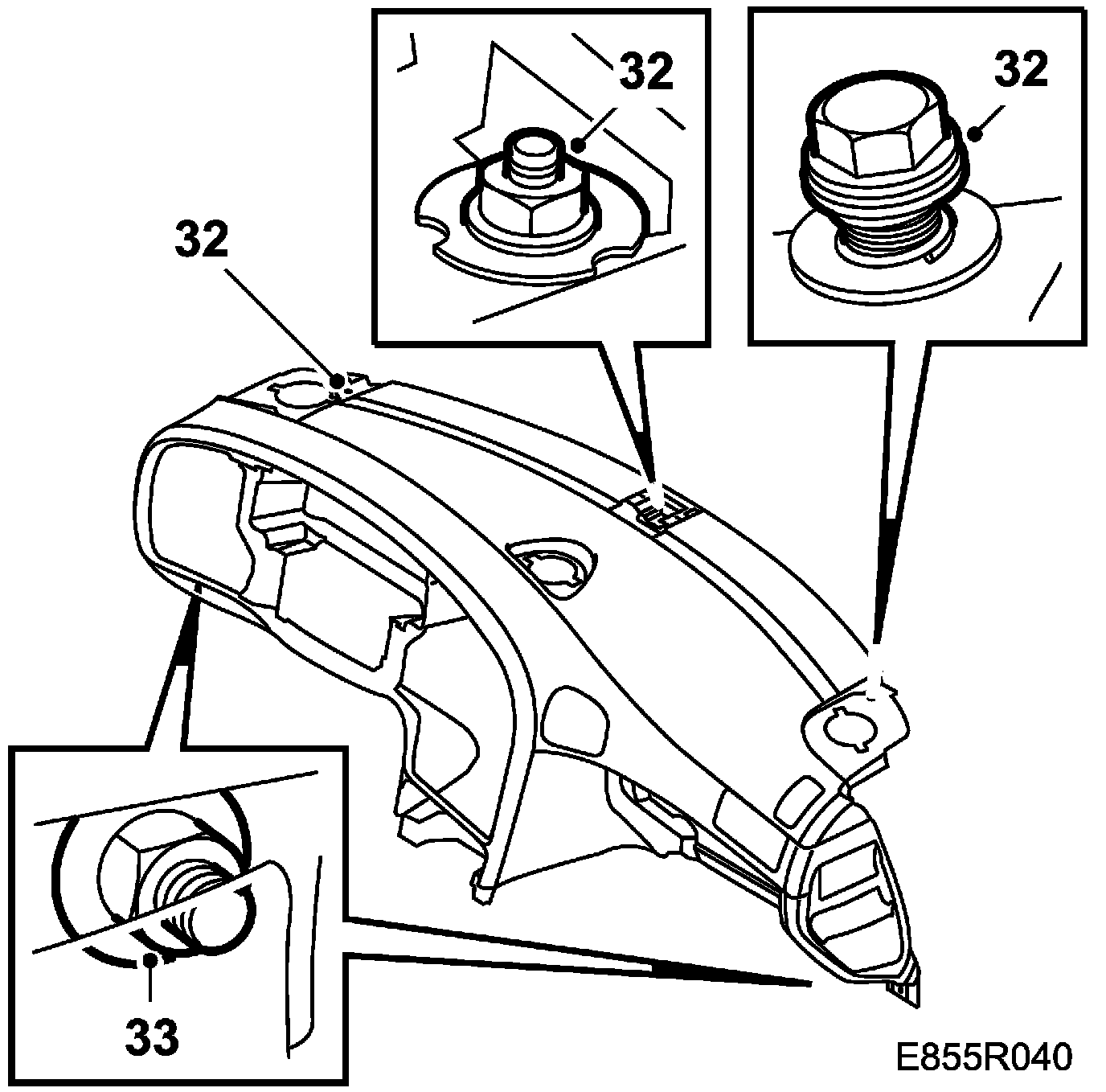 32

32

32

33

E855R040