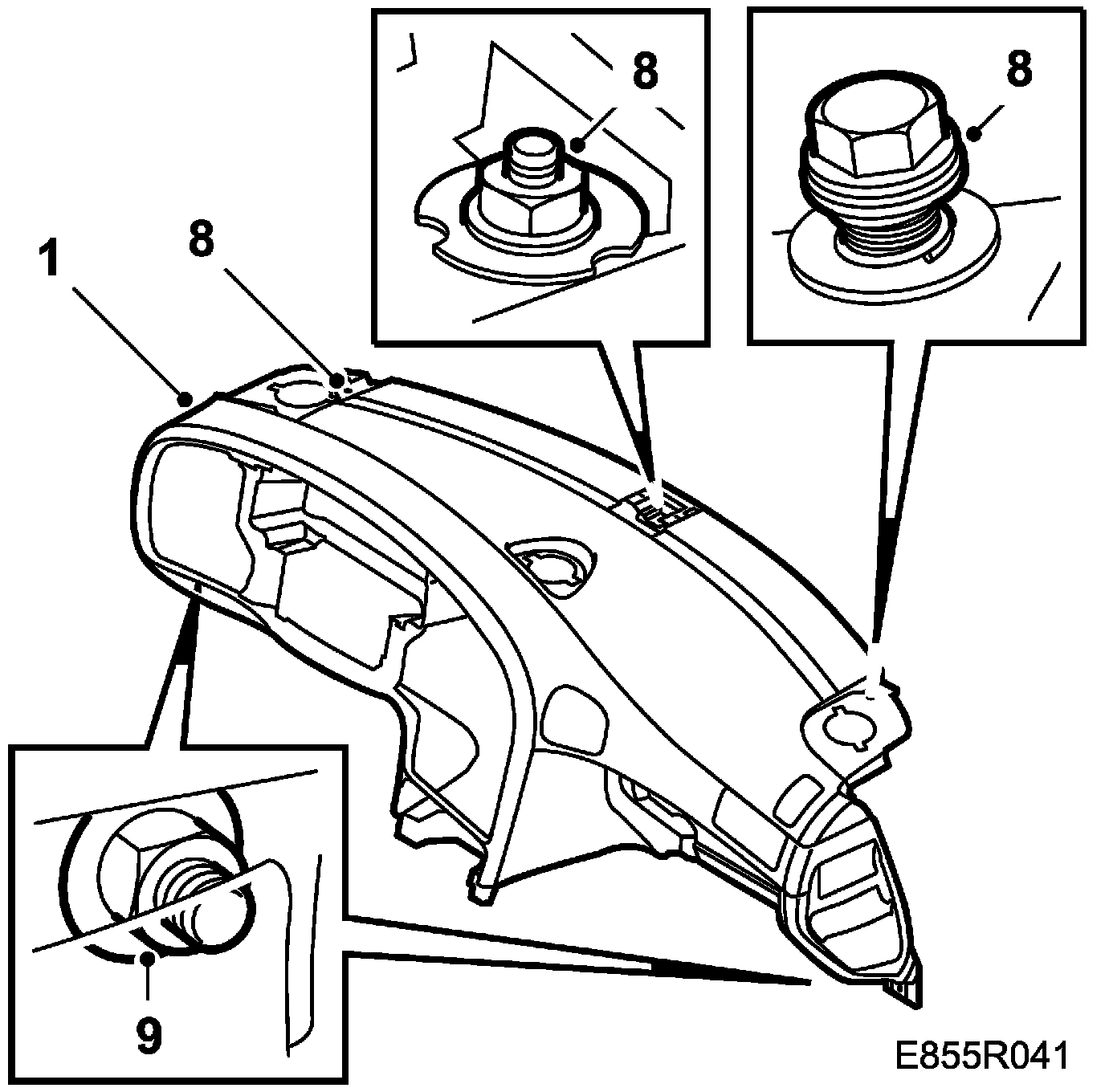 8
8
1
8
9
E855R041