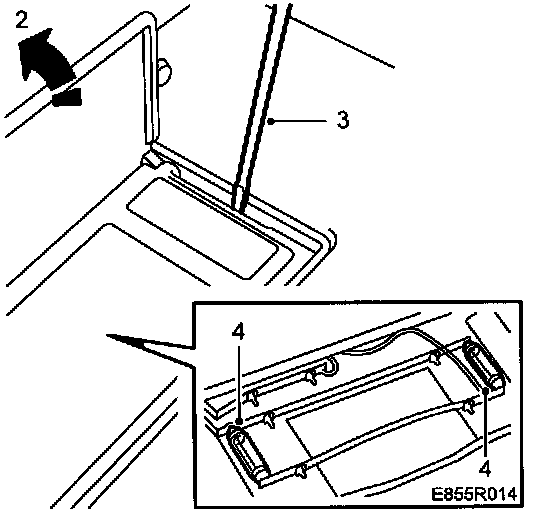 2
3
4
4
E855R014