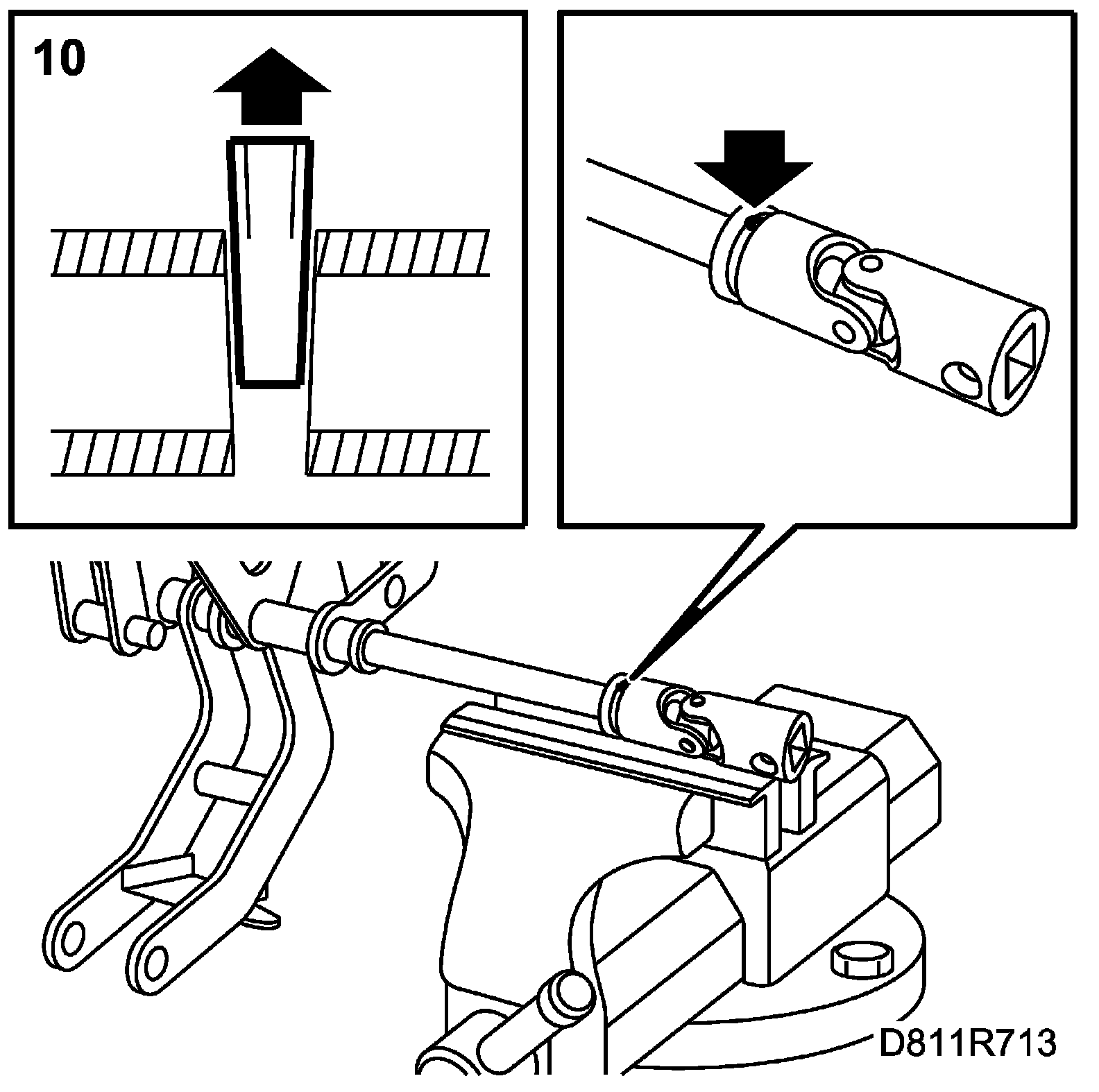 10

D811R713