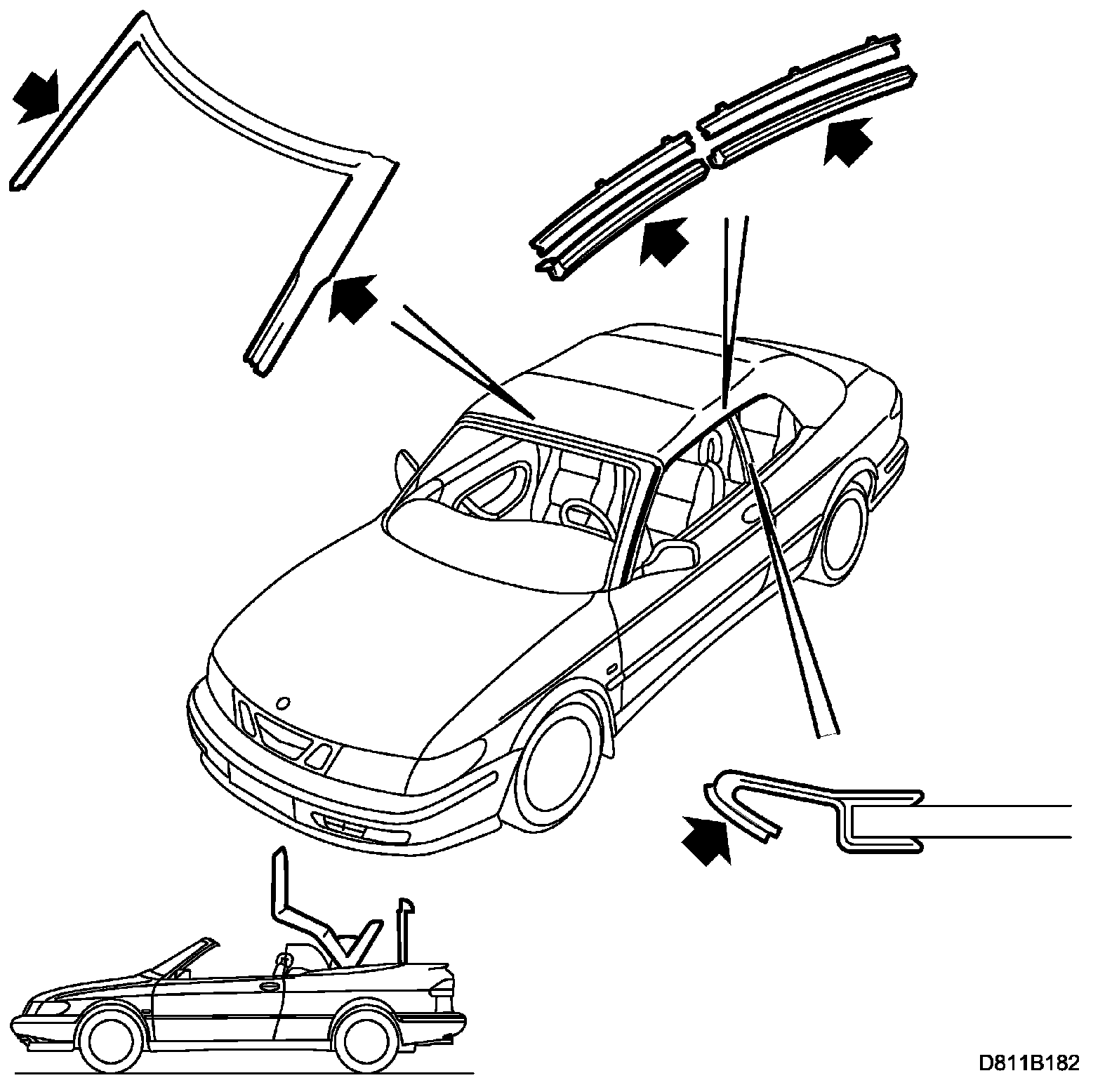 D811B182