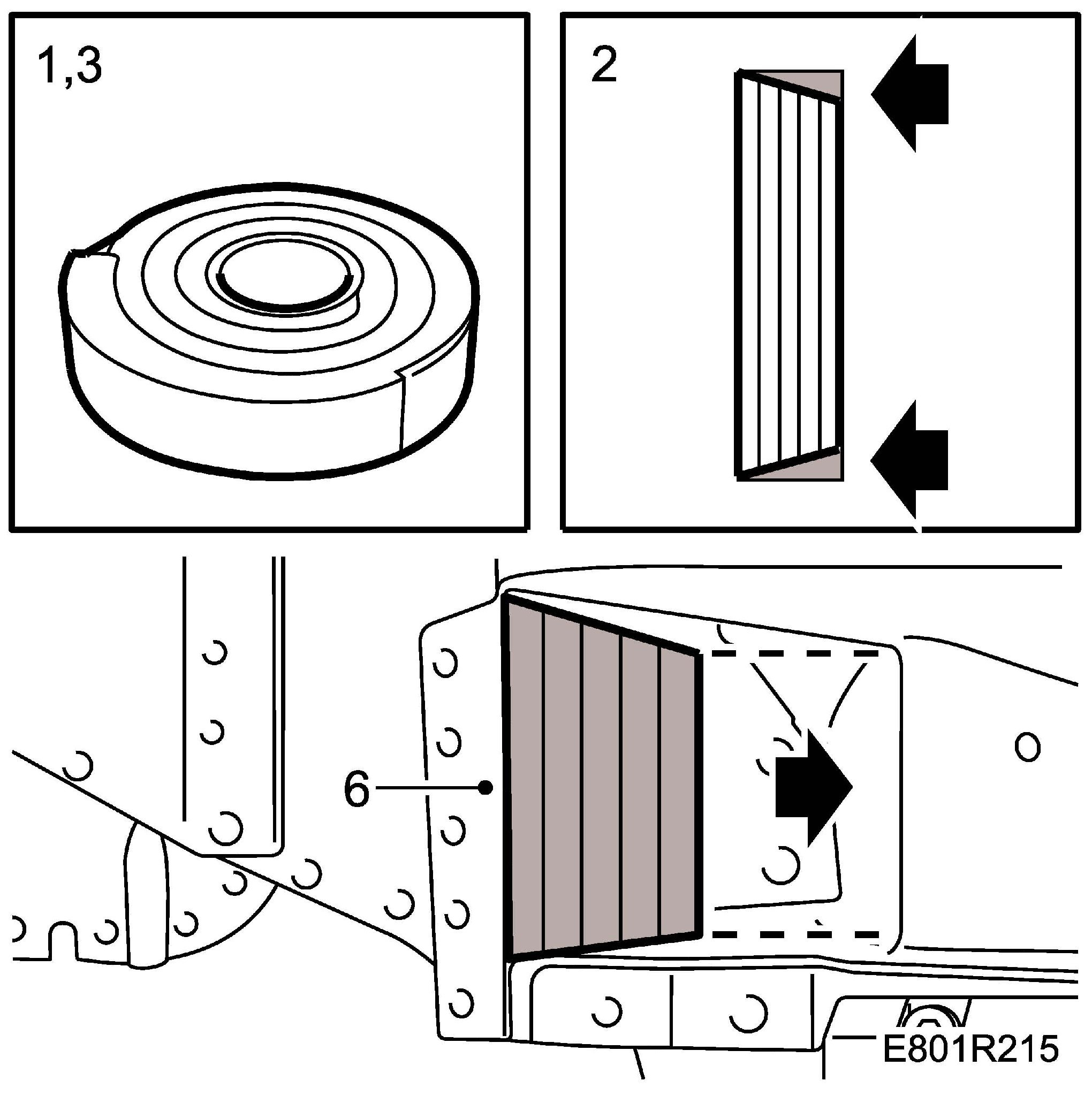 1,3

2

6

E801R215