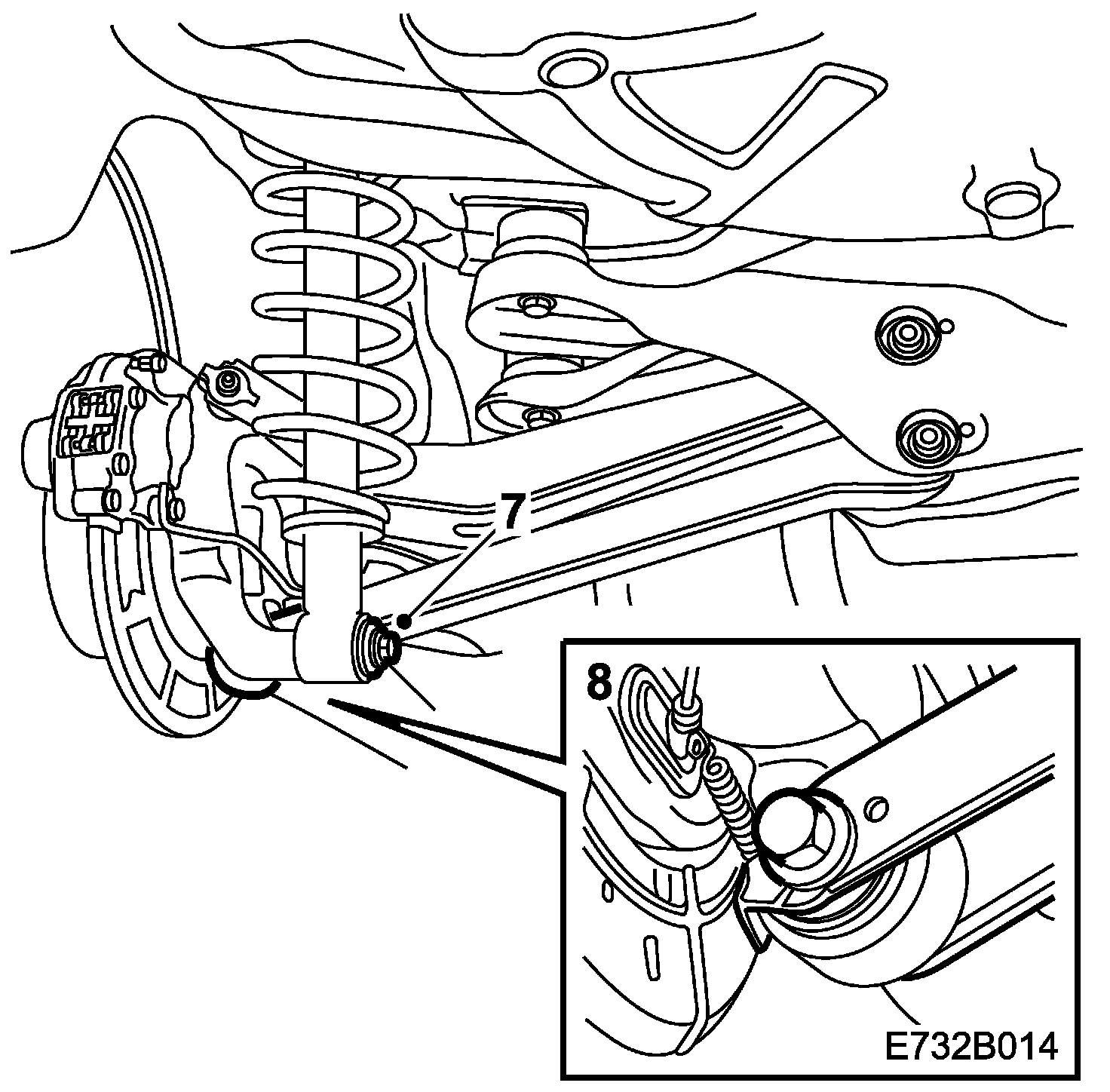 7

8

E732B014