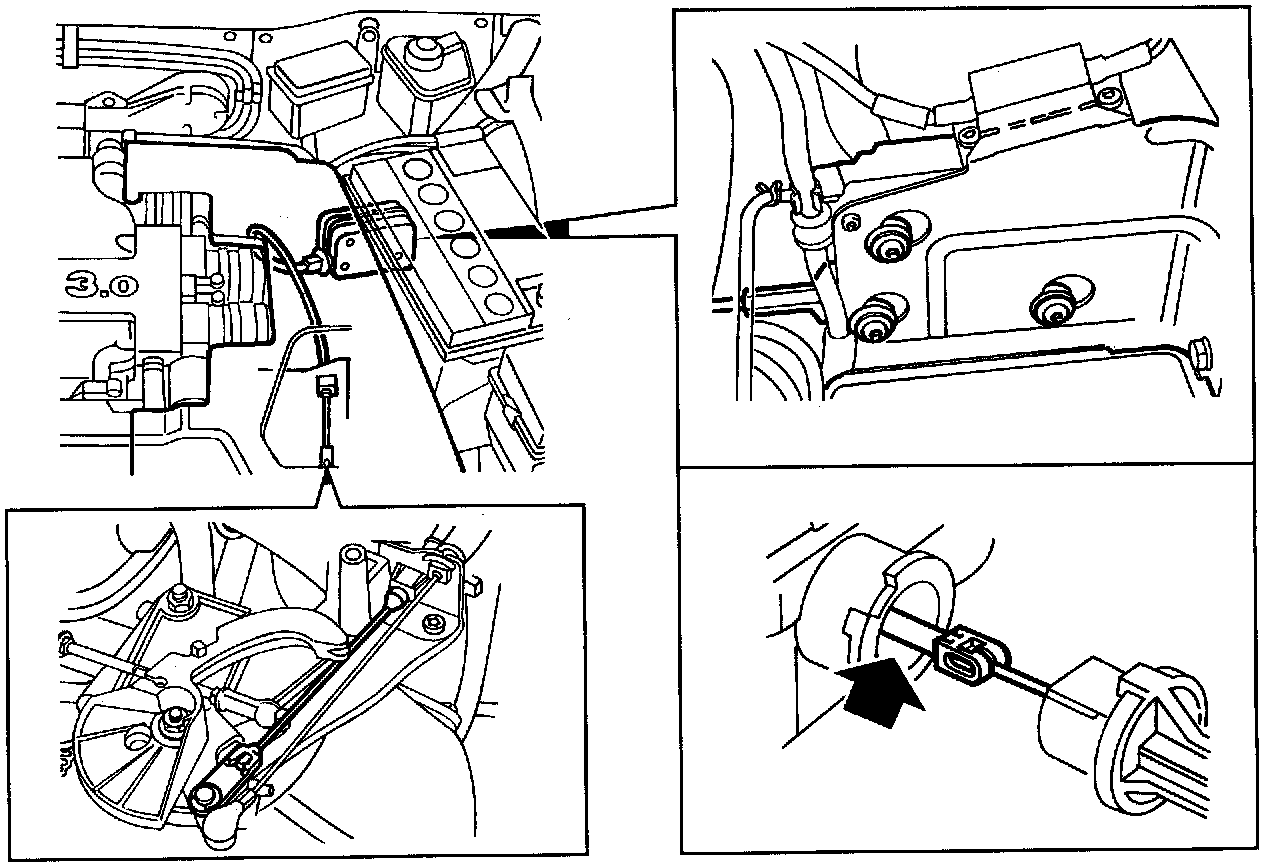 3.0