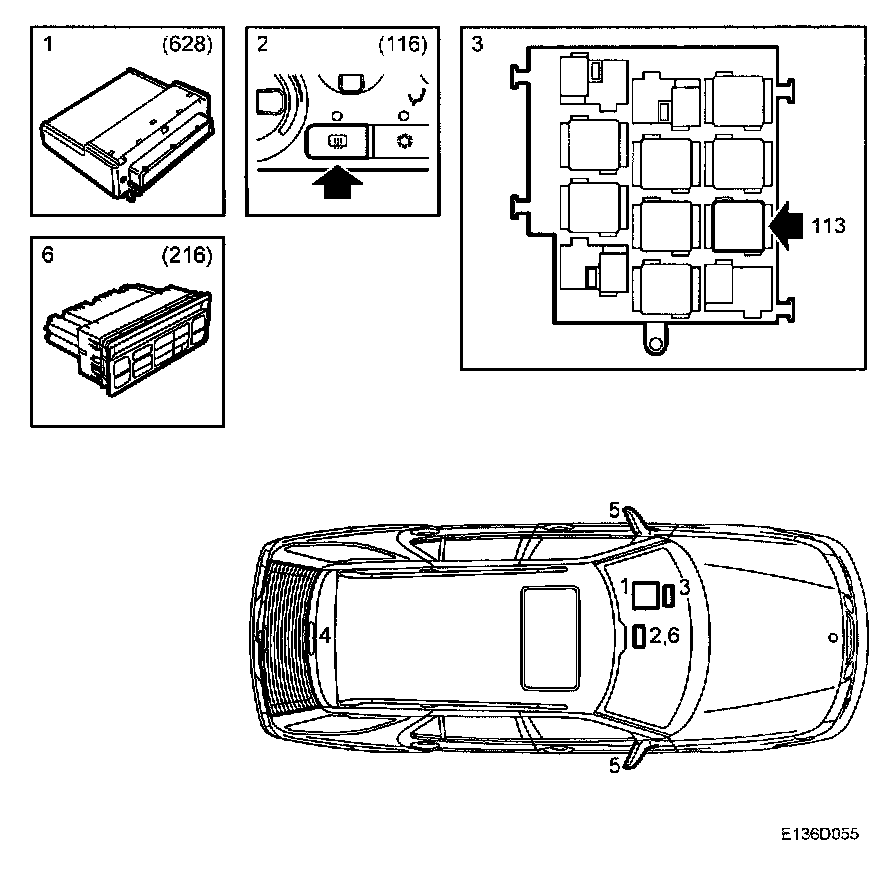 1 (628)

2 (116)

3

113

6 (216)

5

1

3

4

2,6

5

E136D055