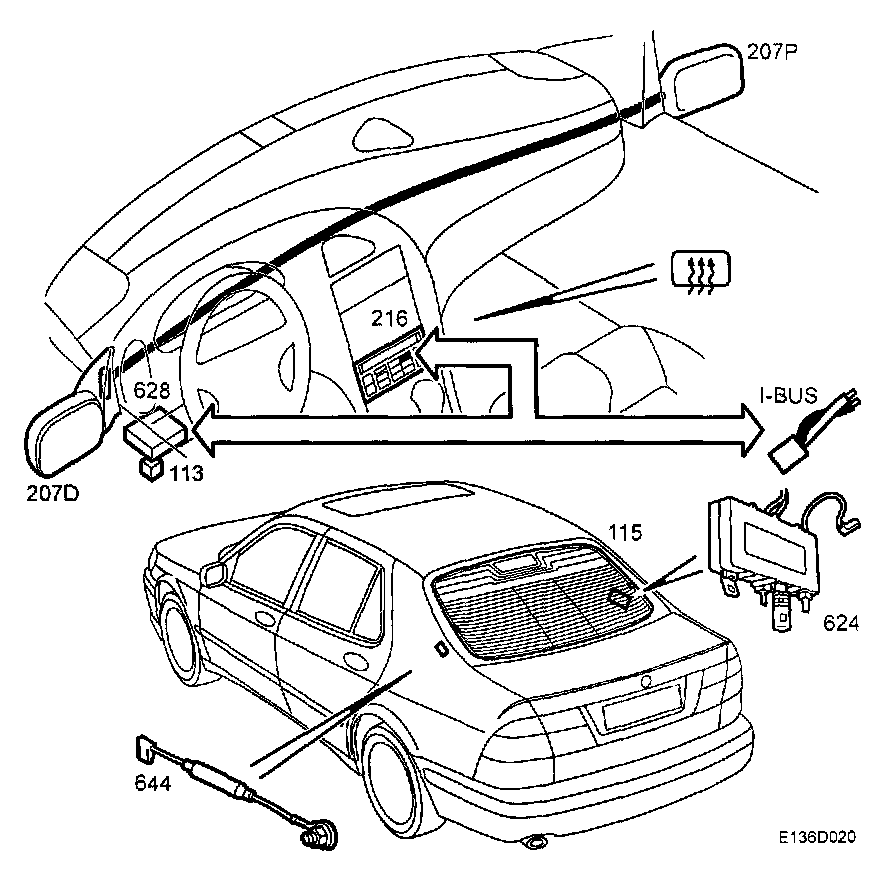 207P

216

628

I-BUS

113

207D

115

624

644

E136D020