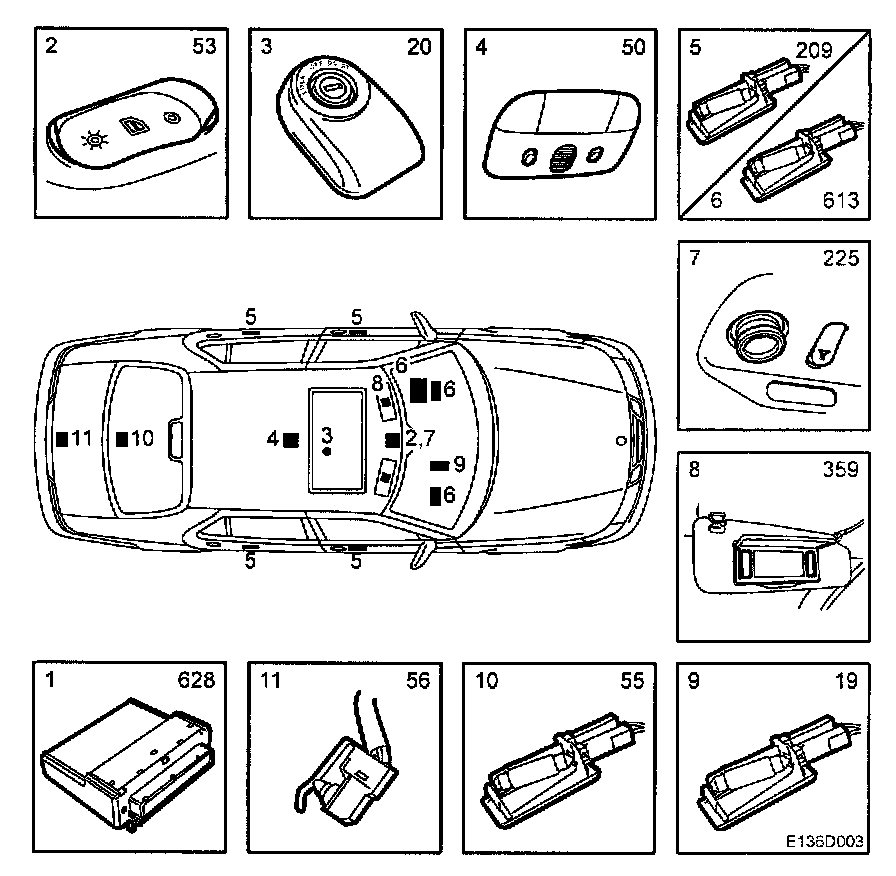 2 53

3 20

4 50

5 209
6 613

7 225

5 5
6
8 6
11 10 4 3 2,7
9
6
5 5

8 359

1 628

11 56

10 55

9 19

E136D003