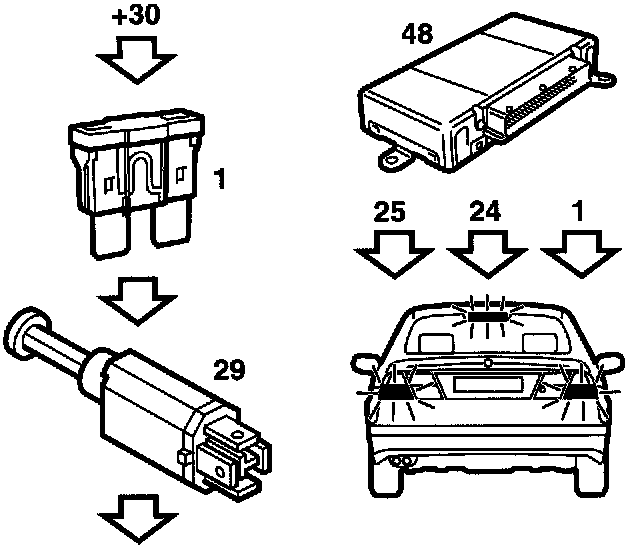 +30

1

29

48

25

24

1