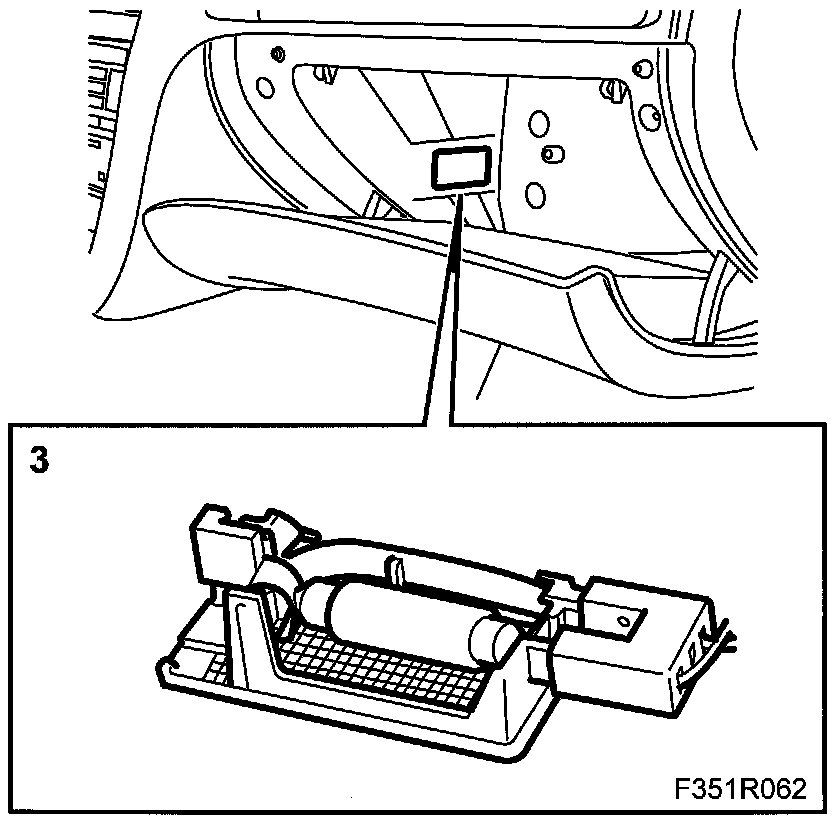 3

F351R062