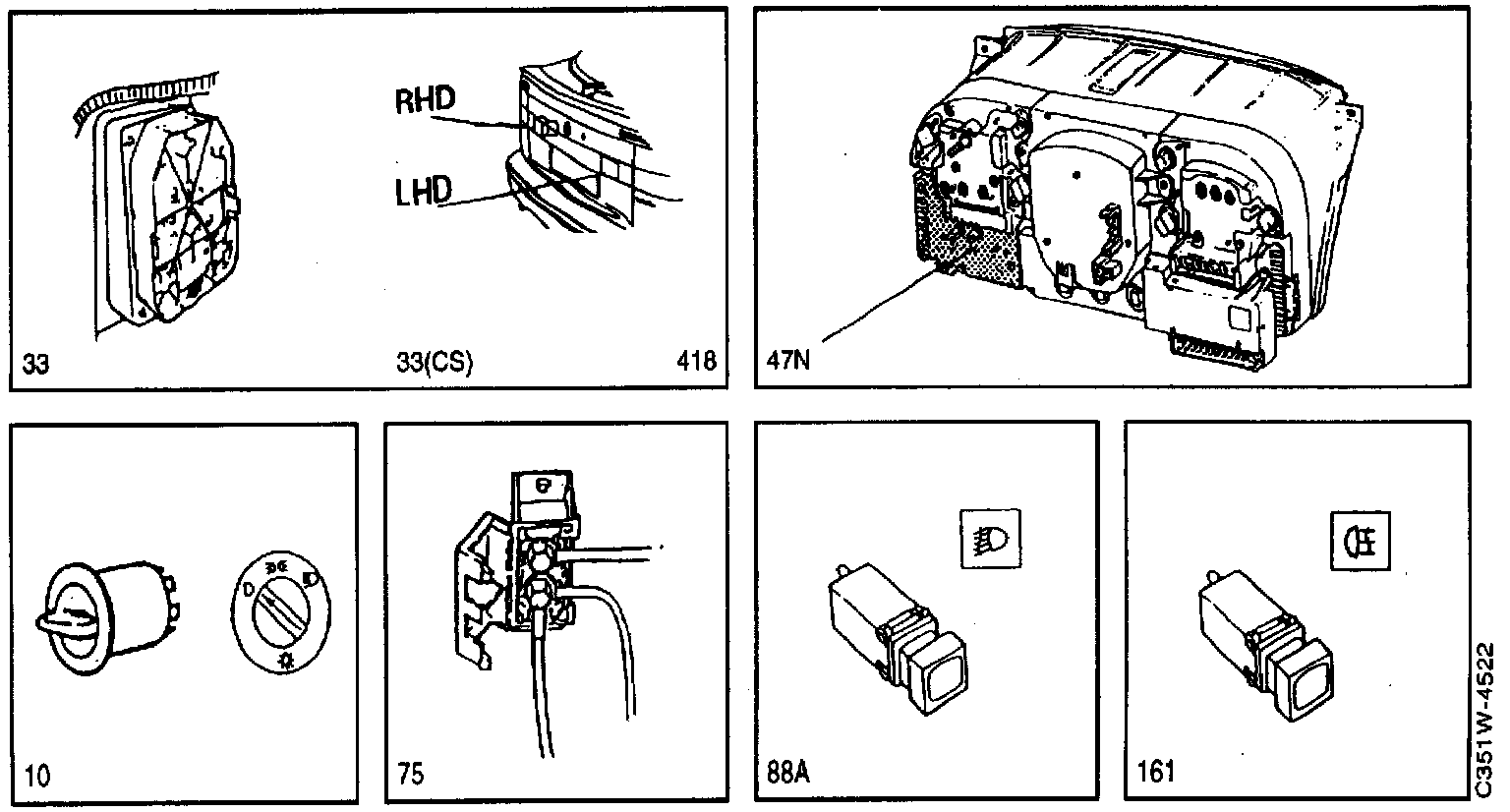 RHD
LHD
33
33(CS)
418
47N
10
75
88A
161
C351W-4522